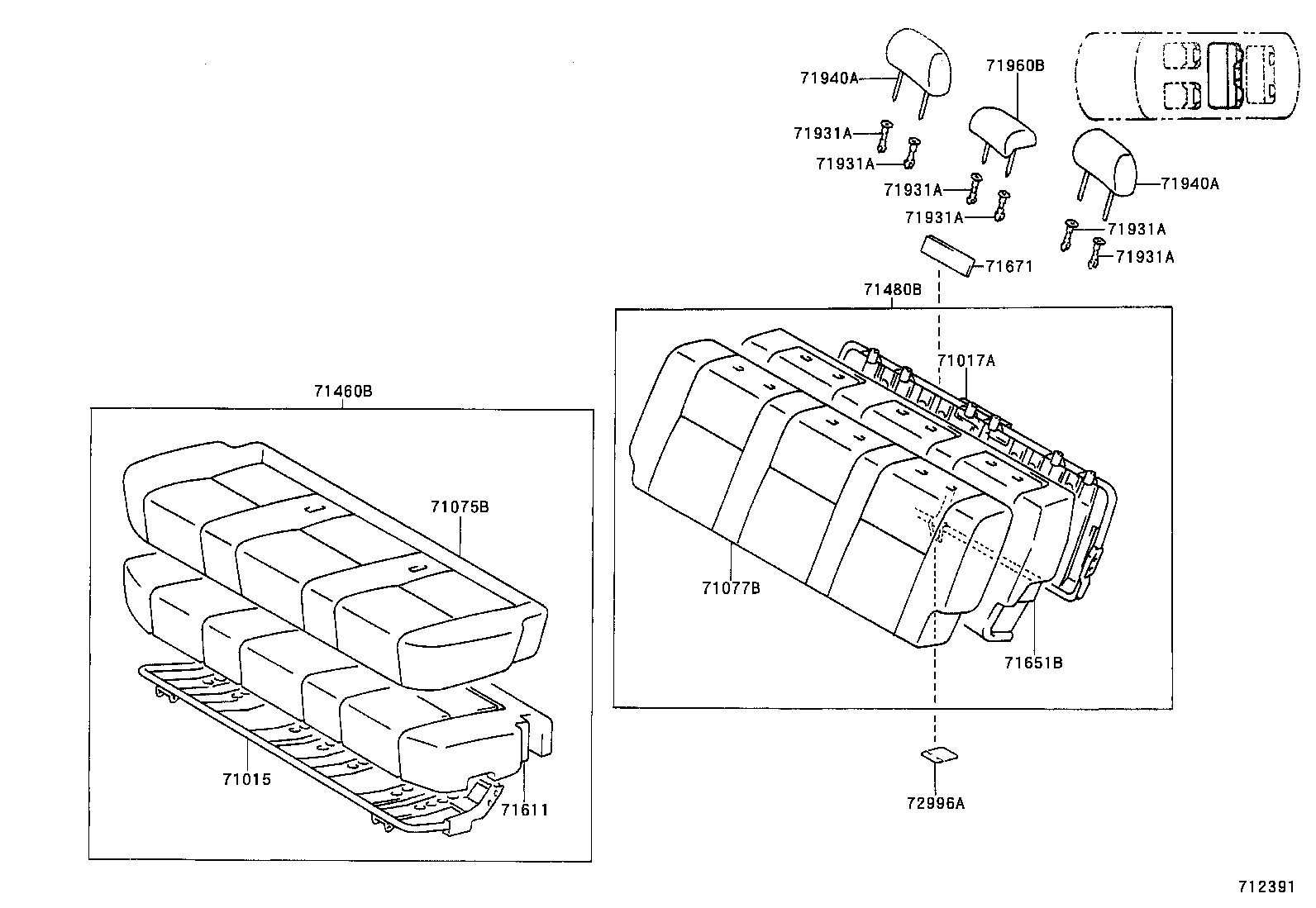 71940A
71960B
71931A
71931A
71931A
71931A
71940A
71931A
71931A
71671
71480B
71017A
71460B
71075B
71077B
71651B
71015
71611
72996A
712391