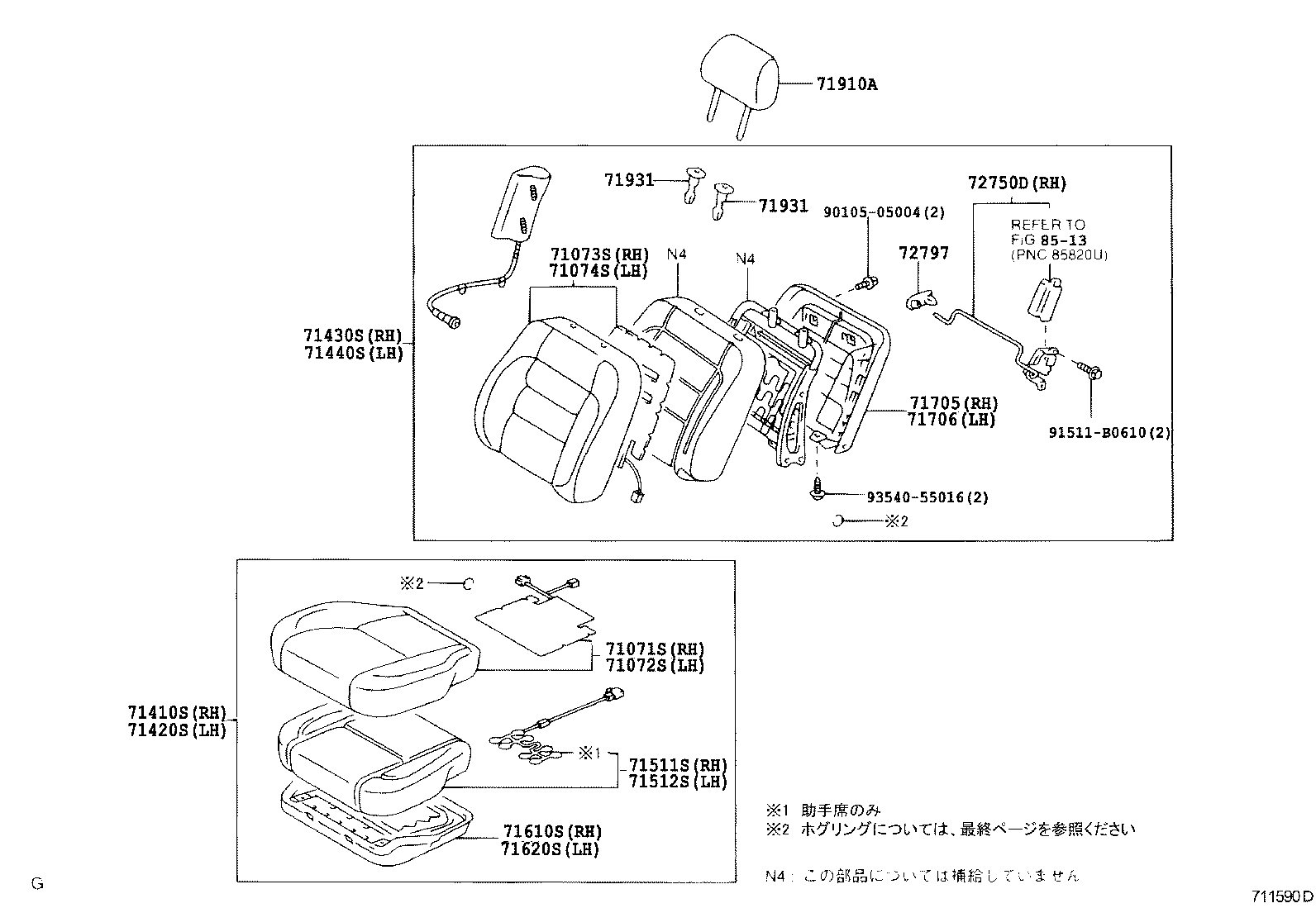 71910A

71931
71931
72750D(RH)
90105-05004(2)
REFER TO
FIG 85-13
(PNC 85820U)
71073S(RH)
71074S(LH)
N4
N4
72797
71430S(RH)
71440S(LH)
71705(RH)
71706(LH)
91511-B0610(2)
93540-55016(2)
※2

※2
71071S(RH)
71072S(LH)
71410S(RH)
71420S(LH)
※1
71511S(RH)
71512S(LH)
71610S(RH)
71620S(LH)

※1 助手席のみ
※2 ホグリングについては、最終ページを参照ください

N4: この部品については補給していません

G
711590D