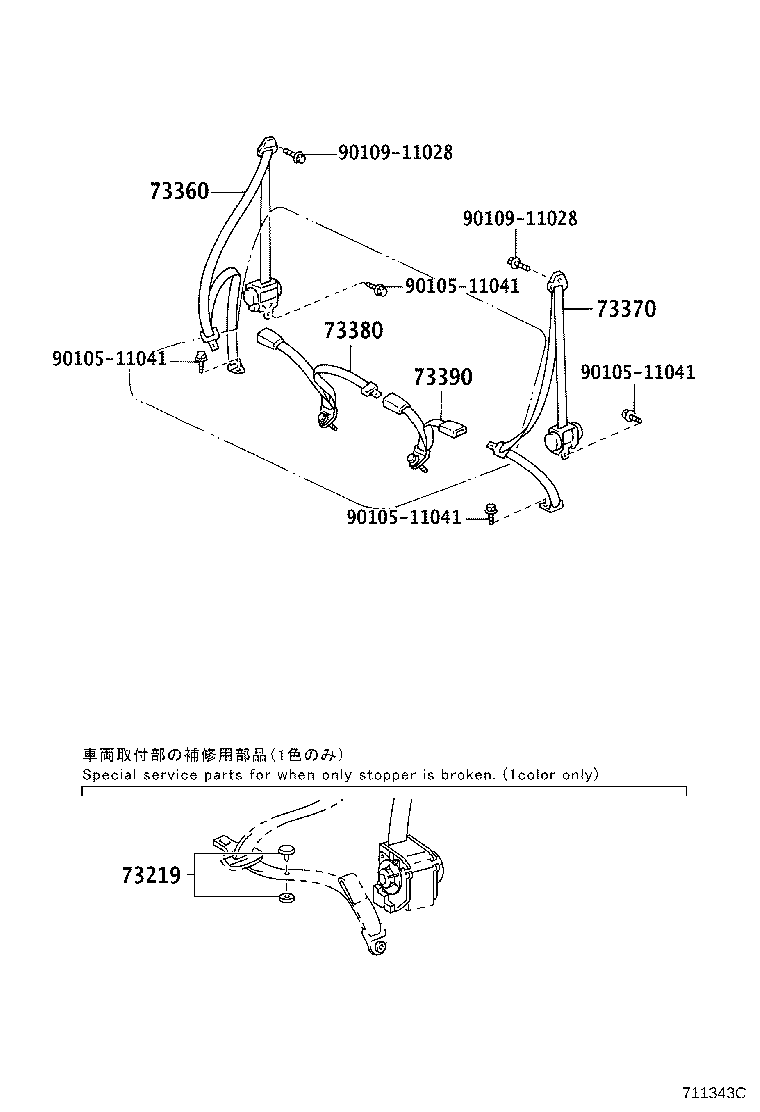 90109-11028
73360
90109-11028
90105-11041
73370
73380
90105-11041
73390
90105-11041
90105-11041

車両取付部の補修用部品(1色のみ)
Special service parts for when only stopper is broken. (1color only)
73219

711343C