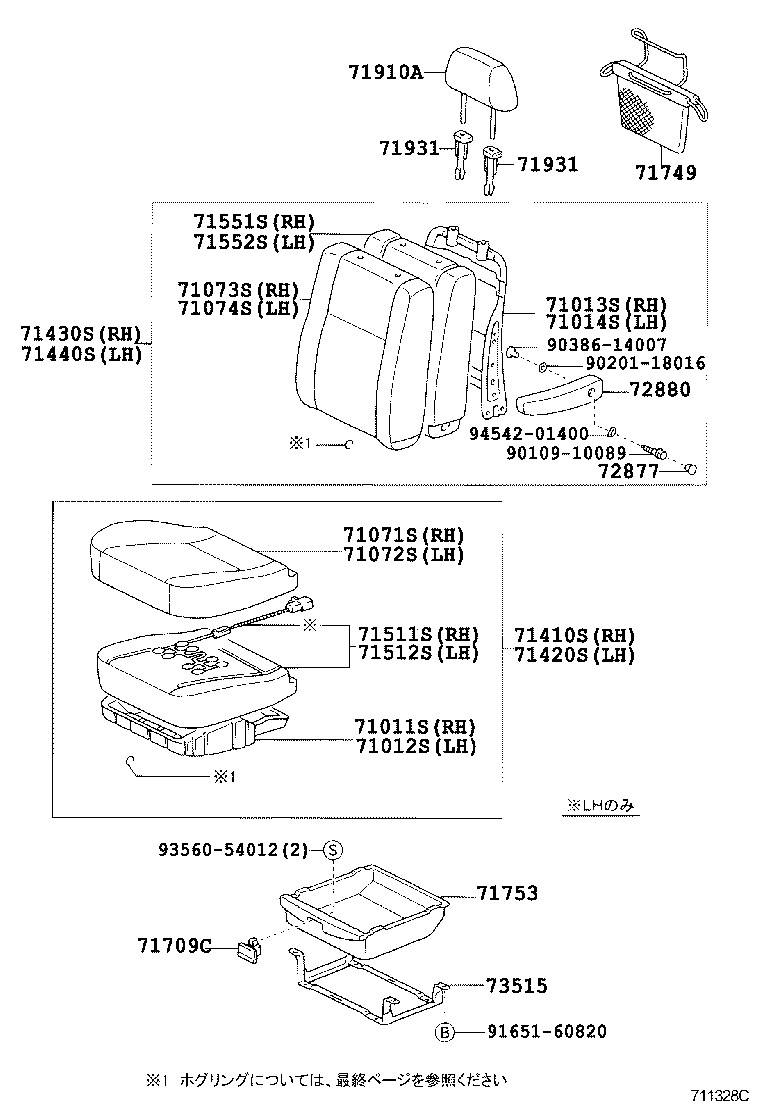 71910A
71931
71931
71749
71551S(RH)
71552S(LH)
71073S(RH)
71074S(LH)
71430S(RH)
71440S(LH)
71013S(RH)
71014S(LH)
90386-14007
90201-18016
72880
94542-01400
90109-10089
72877
※1
71071S(RH)
71072S(LH)
※
71511S(RH)
71512S(LH)
71410S(RH)
71420S(LH)
71011S(RH)
71012S(LH)
※1
※LHのみ
93560-54012(2) S
71753
71709C
73515
B 91651-60820
※1 ホグリングについては、最終ページを参照ください
711328C