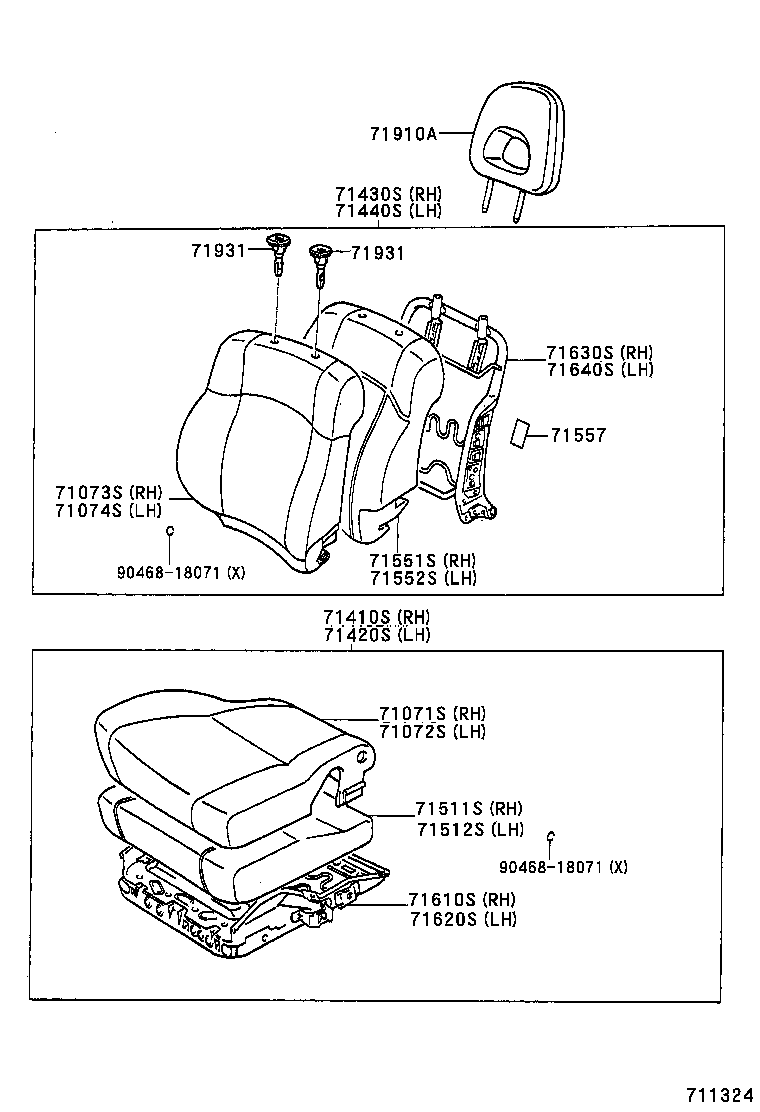 71910A

71430S (RH)
71440S (LH)

71931
71931

71630S (RH)
71640S (LH)

71557

71073S (RH)
71074S (LH)

90468-18071 (X)

71551S (RH)
71552S (LH)

71410S (RH)
71420S (LH)

71071S (RH)
71072S (LH)

71511S (RH)
71512S (LH)

90468-18071 (X)

71610S (RH)
71620S (LH)

711324