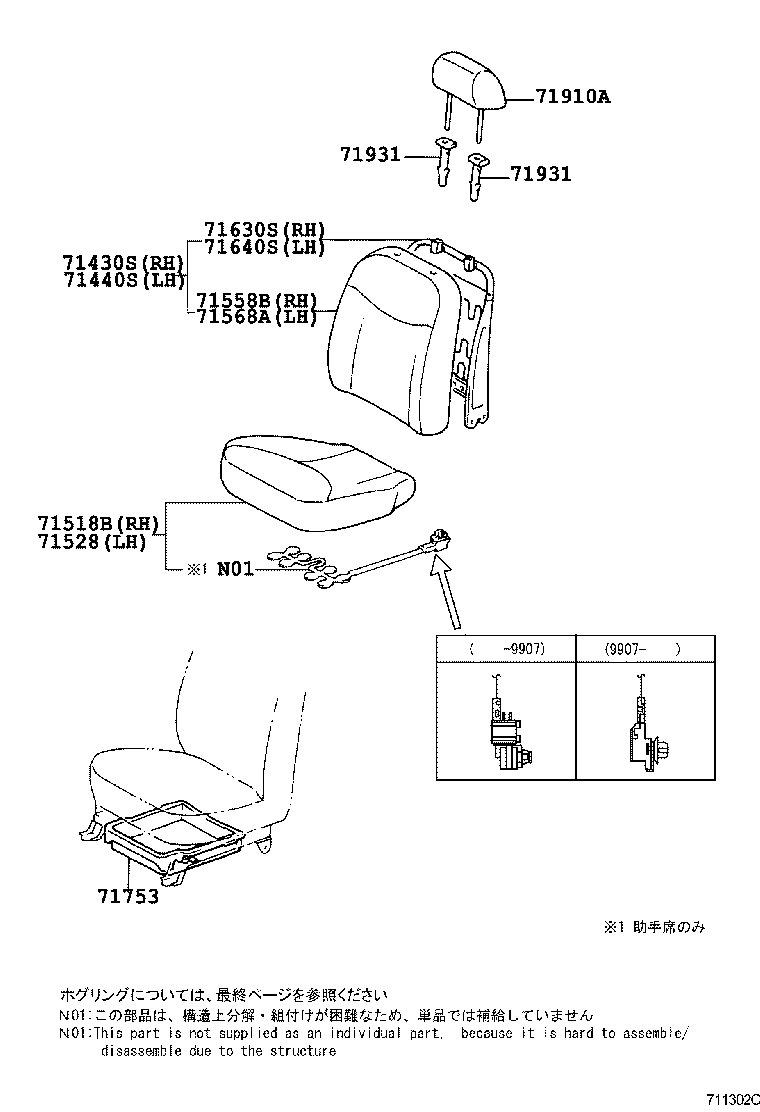 71910A

71931

71931

71630S(RH)
71640S(LH)

71430S(RH)
71440S(LH)

71558B(RH)
71568A(LH)

71518B(RH)
71528(LH)

※1 N01

( -9907)

(9907- )

71753

※1 助手席のみ

ホグリングについては、最終ページを参照ください
N01:この部品は、構造上分解・組付けが困難なため、単品では補給していません
N01:This part is not supplied as an individual part, because it is hard to assemble/ disassemble due to the structure

711302C