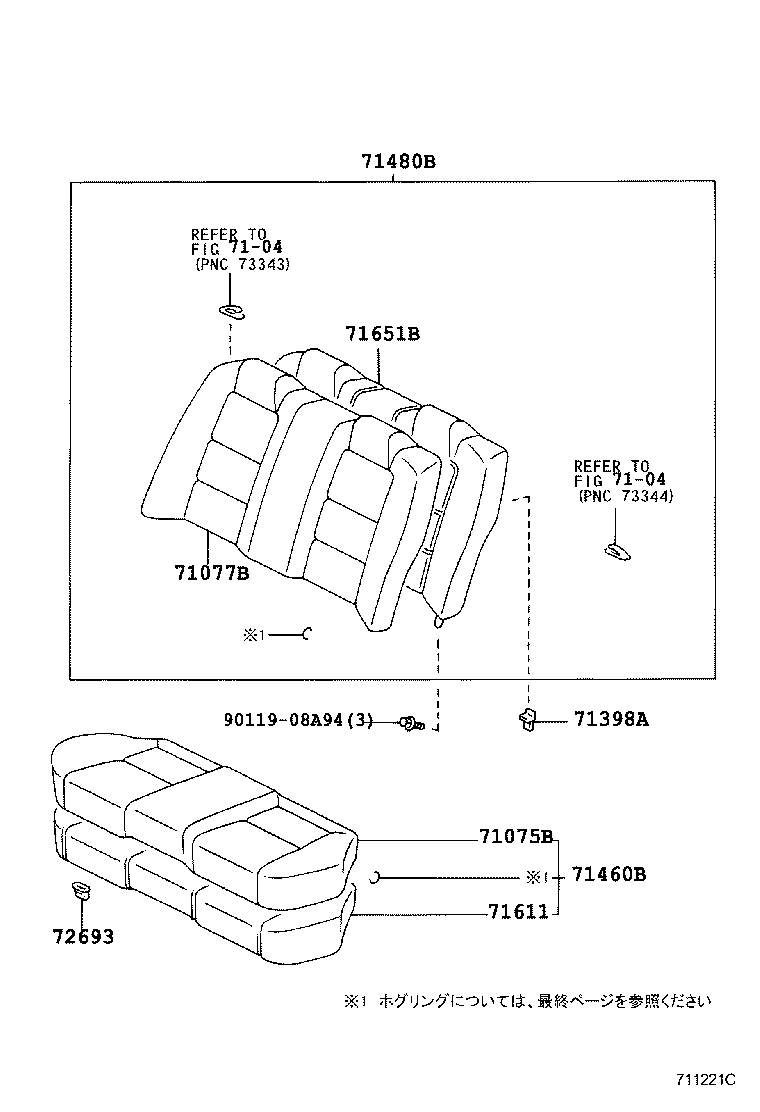 71480B

REFER TO
FIG 71-04
(PNC 73343)

71651B

REFER TO
FIG 71-04
(PNC 73344)

71077B

※1

90119-08A94(3)

71398A

71075B

※1

71460B

71611

72693

※1 ホグリングについては、最終ページを参照ください

711221C