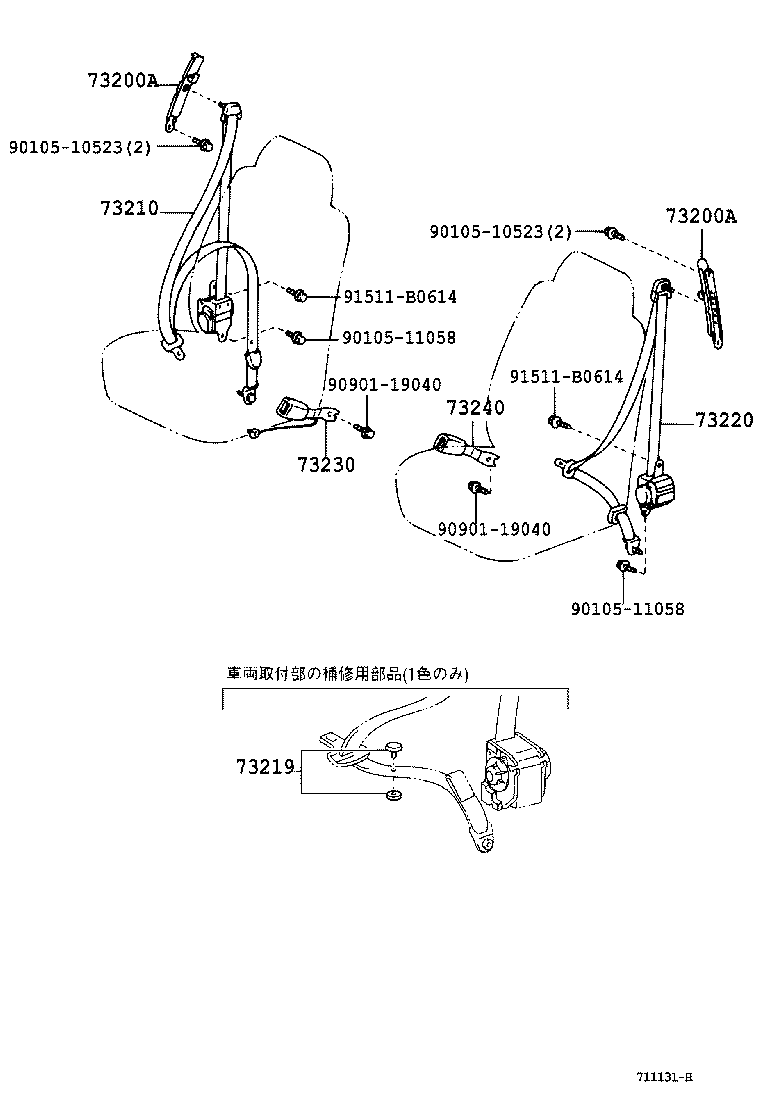 73200A
90105-10523(2)
73210
91511-B0614
90105-11058
90901-19040
73230
90105-10523(2)
73200A
91511-B0614
73240
73220
90901-19040
90105-11058

車両取付部の補修用部品(1色のみ)
73219

711131-B