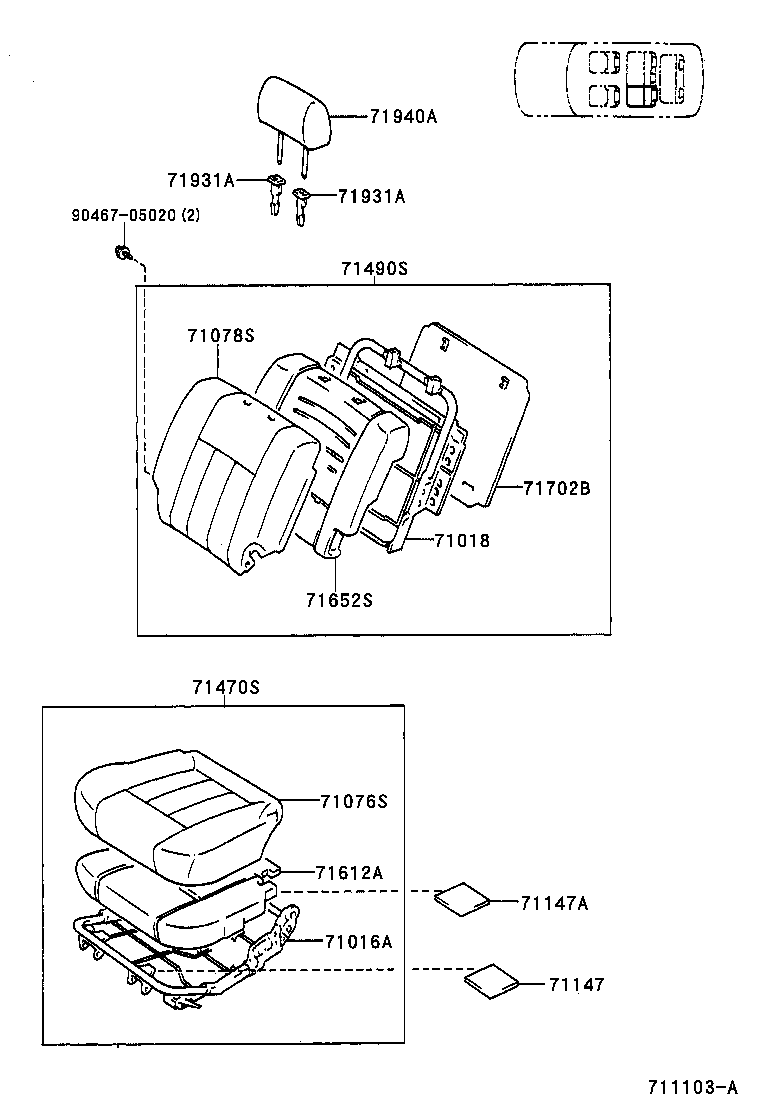 71940A
71931A
71931A
90467-05020 (2)
71490S
71078S
71702B
71018
71652S
71470S
71076S
71612A
71147A
71016A
71147
711103-A