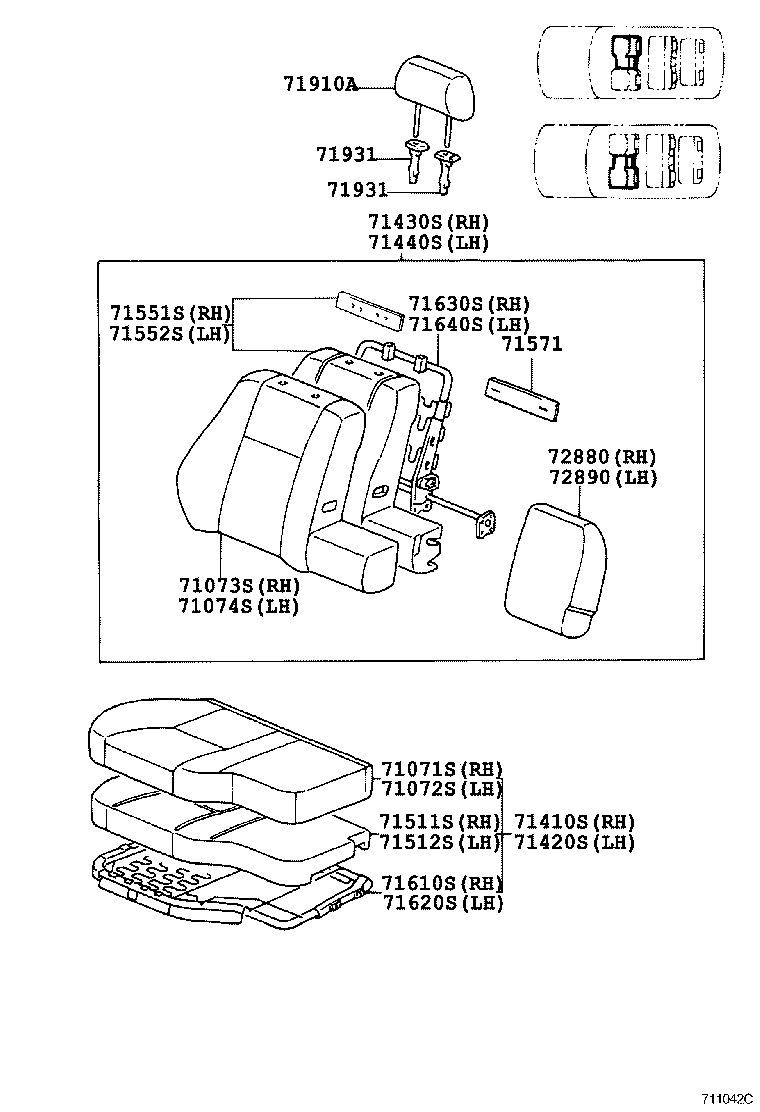 71910A

71931

71931

71430S(RH)
71440S(LH)

71551S(RH)
71552S(LH)

71630S(RH)
71640S(LH)

71571

72880(RH)
72890(LH)

71073S(RH)
71074S(LH)

71071S(RH)
71072S(LH)

71511S(RH)
71512S(LH)

71410S(RH)
71420S(LH)

71610S(RH)
71620S(LH)

711042C