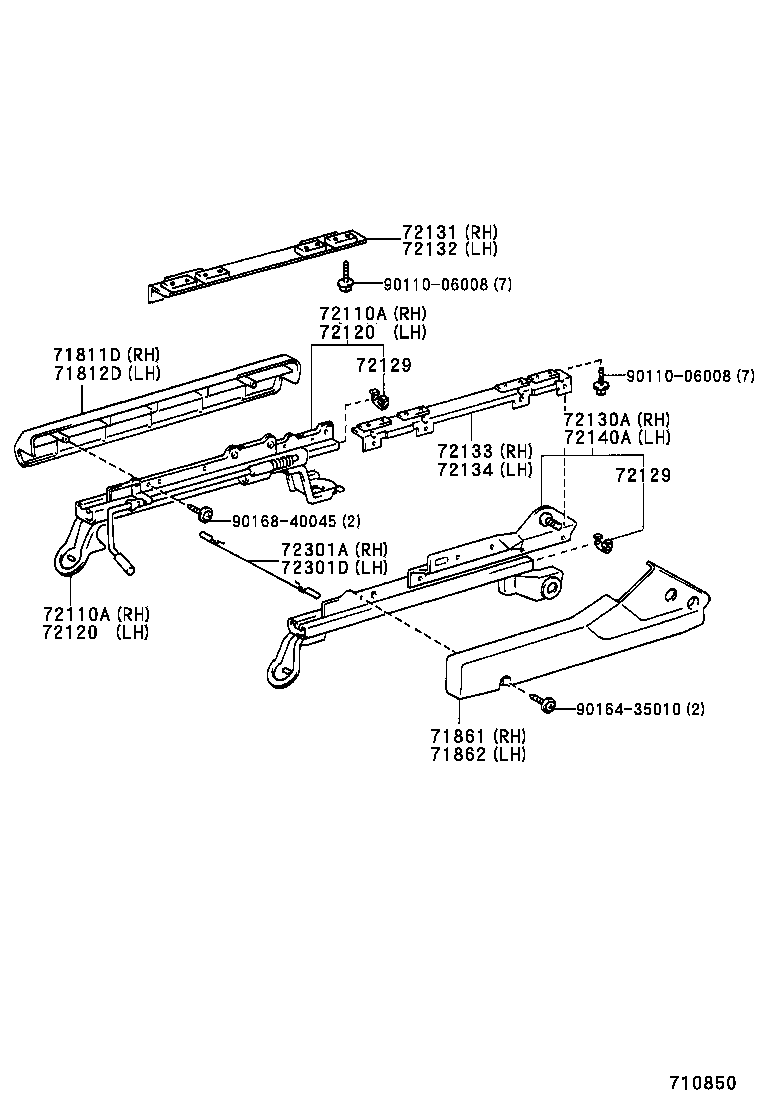 72131 (RH)
72132 (LH)

90110-06008 (7)

72110A (RH)
72120 (LH)

71811D (RH)
71812D (LH)

72129

90110-06008 (7)

72130A (RH)
72140A (LH)

72133 (RH)
72134 (LH)

72129

90168-40045 (2)

72301A (RH)
72301D (LH)

72110A (RH)
72120 (LH)

90164-35010 (2)

71861 (RH)
71862 (LH)

710850