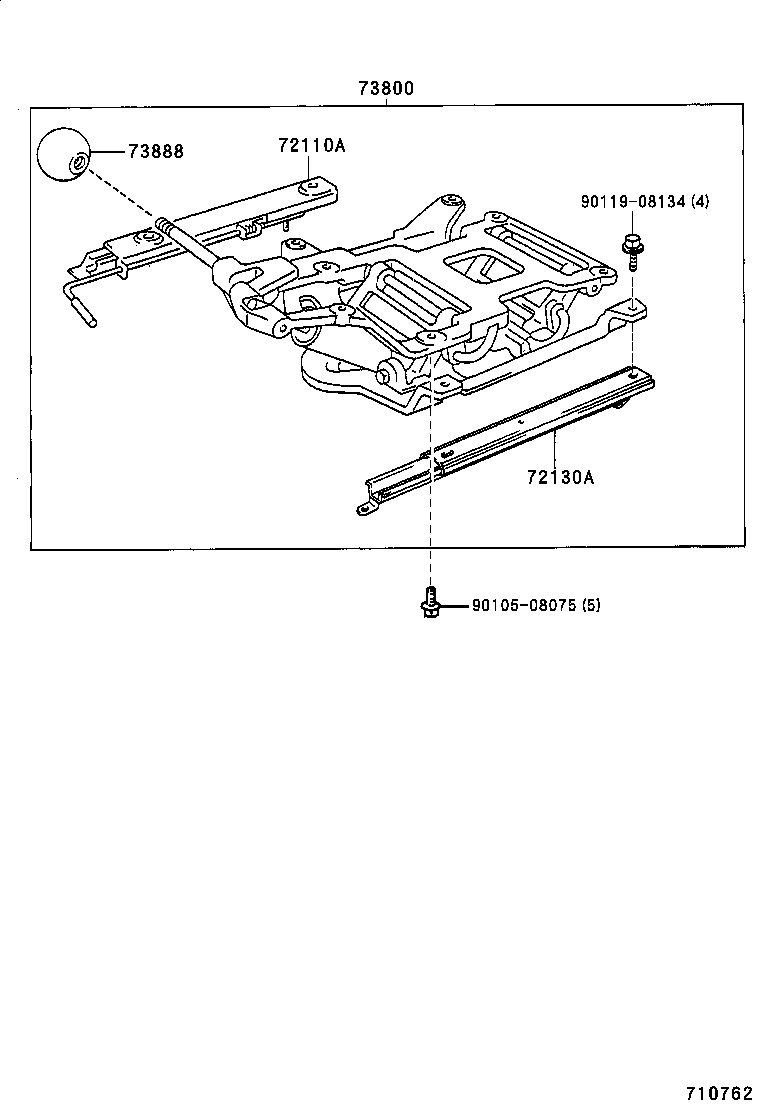 73800
73888
72110A
90119-08134 (4)
72130A
90105-08075 (5)
710762