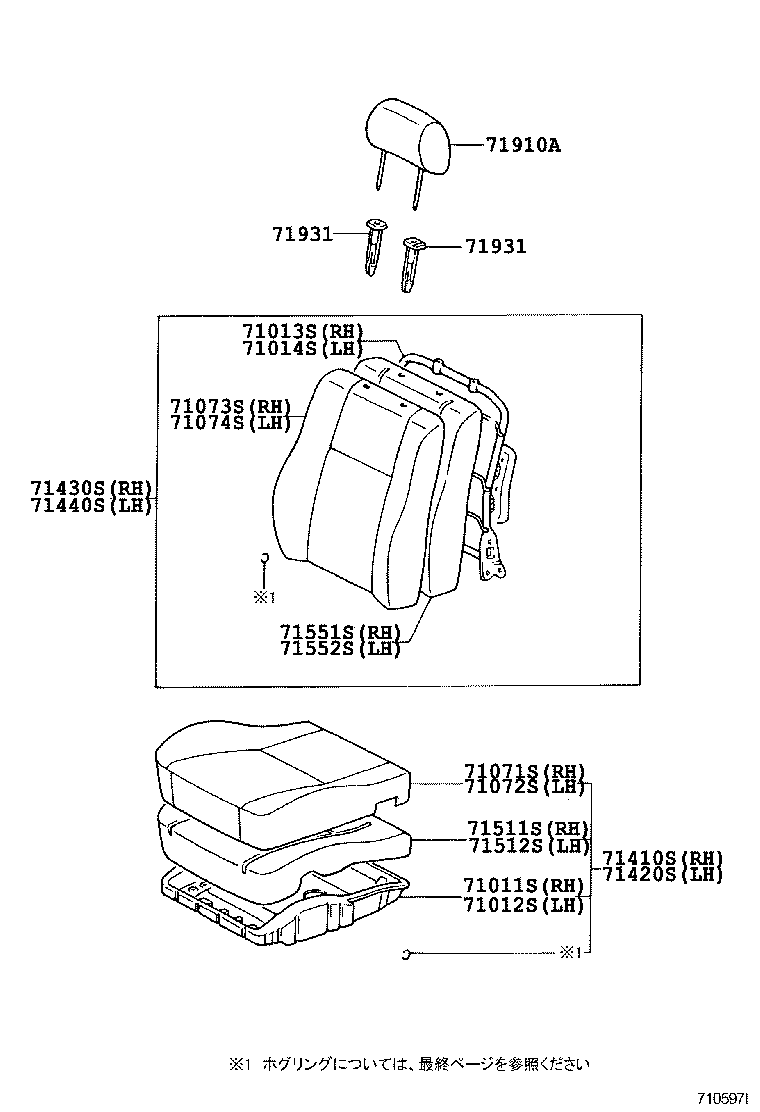 71910A

71931

71931

71013S(RH)
71014S(LH)

71073S(RH)
71074S(LH)

71430S(RH)
71440S(LH)

※1

71551S(RH)
71552S(LH)

71071S(RH)
71072S(LH)

71511S(RH)
71512S(LH)

71410S(RH)
71420S(LH)

71011S(RH)
71012S(LH)

※1

※1 ホグリングについては、最終ページを参照ください

710597I