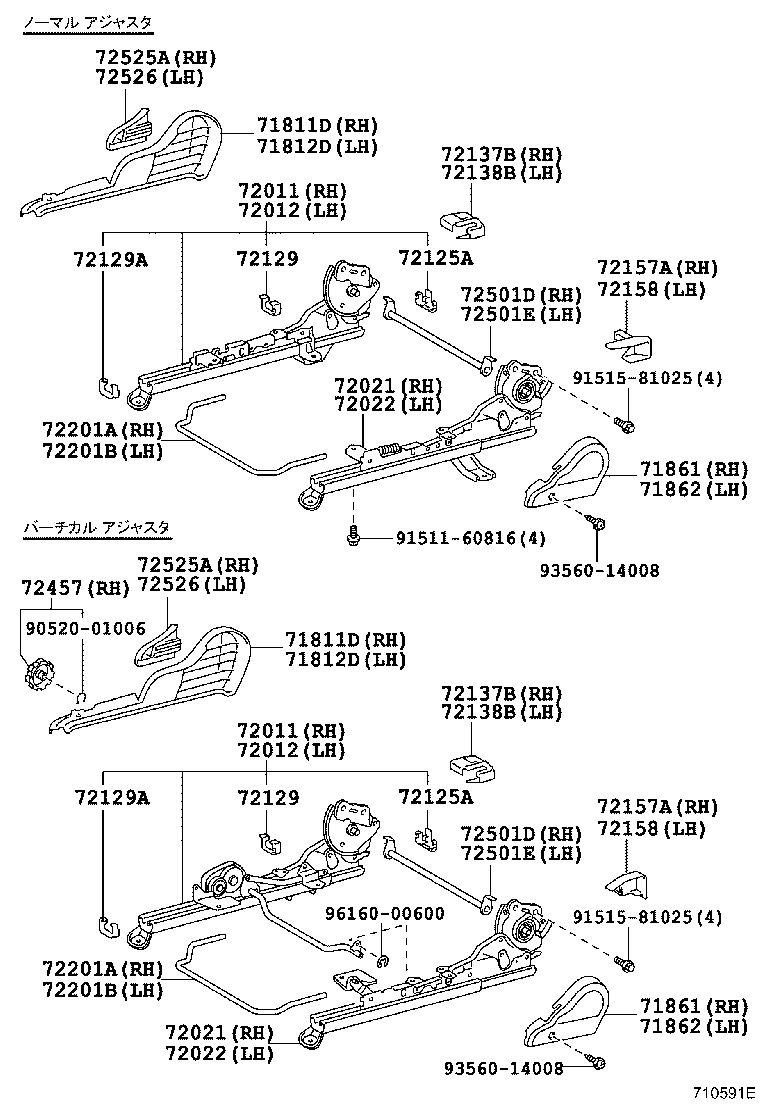 ノーマル アジャスタ

72525A(RH)
72526(LH)

71811D(RH)
71812D(LH)

72137B(RH)
72138B(LH)

72011(RH)
72012(LH)

72129A

72129

72125A

72157A(RH)
72158(LH)

72501D(RH)
72501E(LH)

91515-81025(4)

72021(RH)
72022(LH)

72201A(RH)
72201B(LH)

71861(RH)
71862(LH)

91511-60816(4)

93560-14008

バーチカル アジャスタ

72525A(RH)
72526(LH)

72457(RH)

90520-01006

71811D(RH)
71812D(LH)

72137B(RH)
72138B(LH)

72011(RH)
72012(LH)

72129A

72129

72125A

72157A(RH)
72158(LH)

72501D(RH)
72501E(LH)

96160-00600

91515-81025(4)

72201A(RH)
72201B(LH)

71861(RH)
71862(LH)

72021(RH)
72022(LH)

93560-14008

710591E