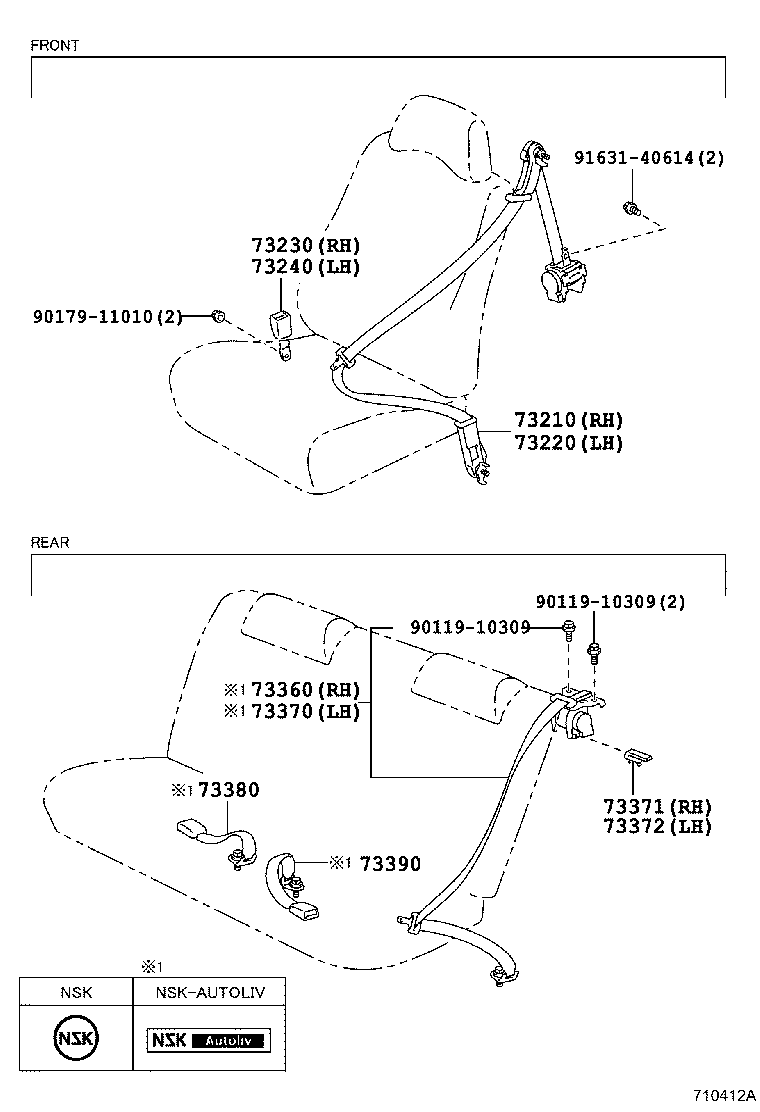 FRONT

91631-40614(2)

73230(RH)
73240(LH)

90179-11010(2)

73210(RH)
73220(LH)

REAR

90119-10309(2)

90119-10309

※1 73360(RH)
※1 73370(LH)

※1 73380

※1 73390

73371(RH)
73372(LH)

※1

| NSK | NSK-AUTOLIV |
|---|---|
| NSK | NSK Autoliv |

710412A