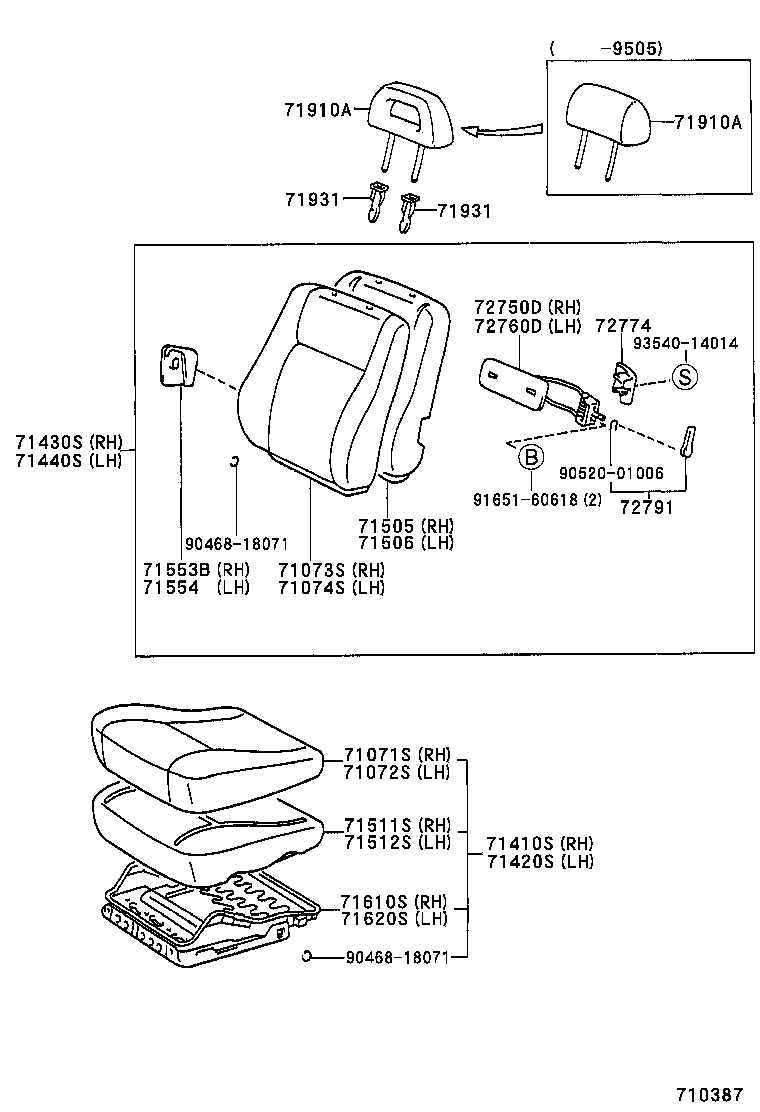 ( -9505)

71910A

71910A

71931

71931

72750D (RH)
72760D (LH)

72774

93540-14014

S

71430S (RH)
71440S (LH)

B

90520-01006

91651-60618 (2)

72791

71505 (RH)
71506 (LH)

90468-18071

71553B (RH)
71554 (LH)

71073S (RH)
71074S (LH)

71071S (RH)
71072S (LH)

71511S (RH)
71512S (LH)

71410S (RH)
71420S (LH)

71610S (RH)
71620S (LH)

90468-18071

710387