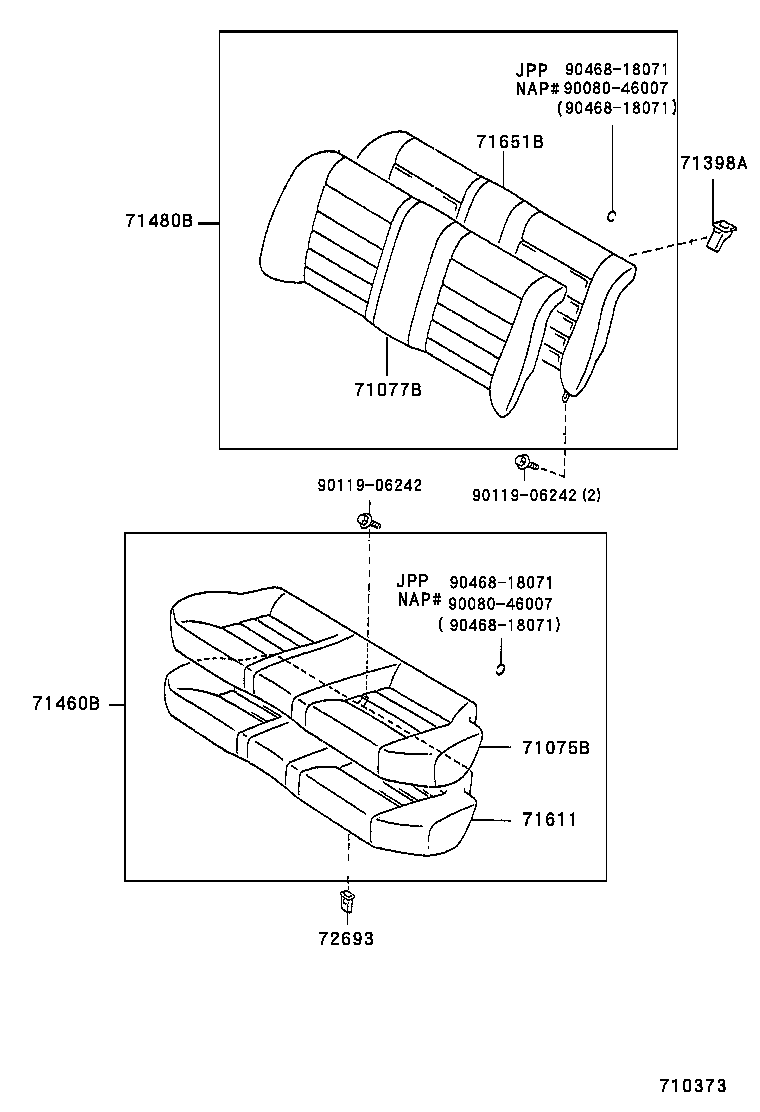 JPP 90468-18071
NAP# 90080-46007
(90468-18071)

71651B

71398A

71480B

71077B

90119-06242

90119-06242 (2)

JPP 90468-18071
NAP# 90080-46007
( 90468-18071)

71460B

71075B

71611

72693

710373