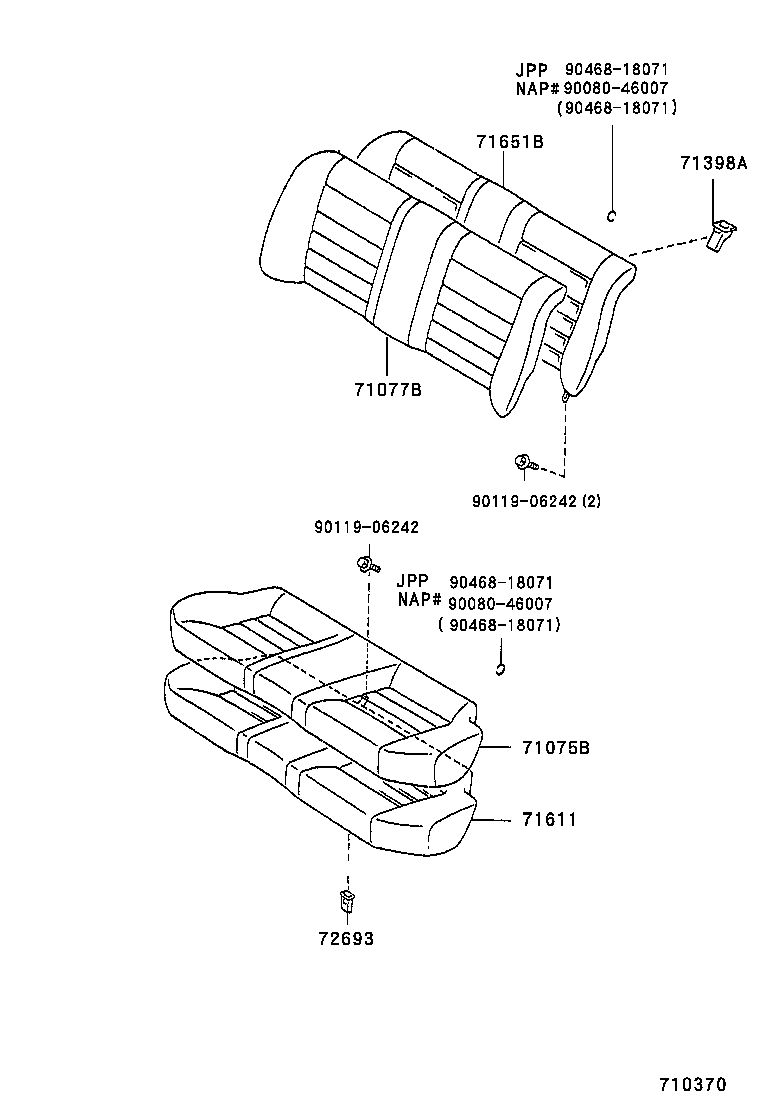 JPP 90468-18071
NAP# 90080-46007
(90468-18071)

71651B

71398A

71077B

90119-06242 (2)

90119-06242

JPP 90468-18071
NAP# 90080-46007
( 90468-18071)

71075B

71611

72693

710370