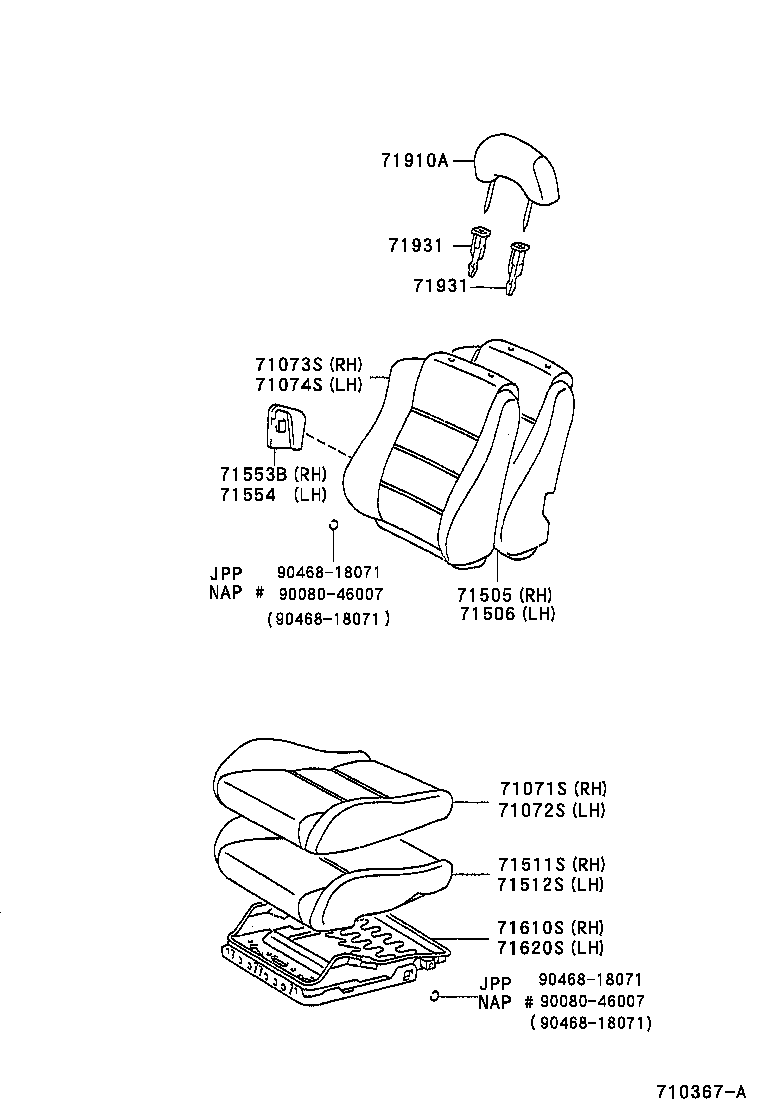 71910A

71931

71931

71073S (RH)
71074S (LH)

71553B (RH)
71554 (LH)

JPP 90468-18071
NAP # 90080-46007
(90468-18071)

71505 (RH)
71506 (LH)

71071S (RH)
71072S (LH)

71511S (RH)
71512S (LH)

71610S (RH)
71620S (LH)

JPP 90468-18071
NAP # 90080-46007
(90468-18071)

710367-A