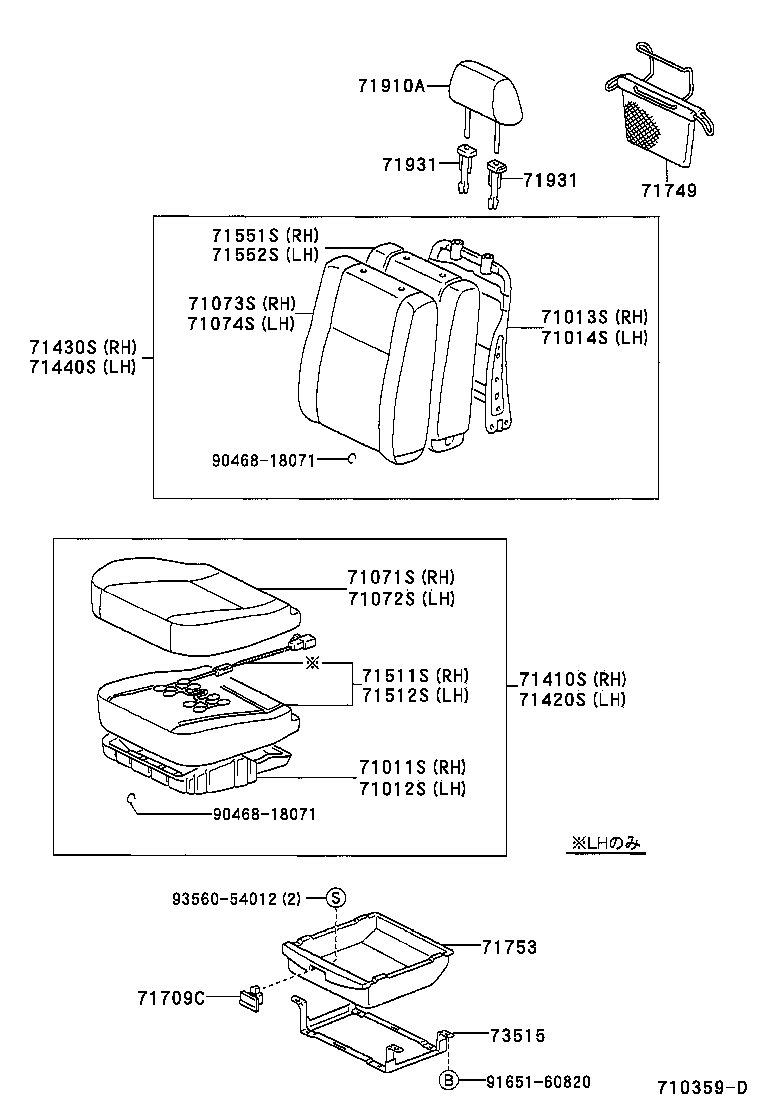 71910A
71931
71931
71749
71551S (RH)
71552S (LH)
71073S (RH)
71074S (LH)
71013S (RH)
71014S (LH)
71430S (RH)
71440S (LH)
90468-18071
71071S (RH)
71072S (LH)
※
71511S (RH)
71512S (LH)
71410S (RH)
71420S (LH)
71011S (RH)
71012S (LH)
90468-18071
※LHのみ
93560-54012 (2)
S
71753
71709C
73515
B
91651-60820
710359-D