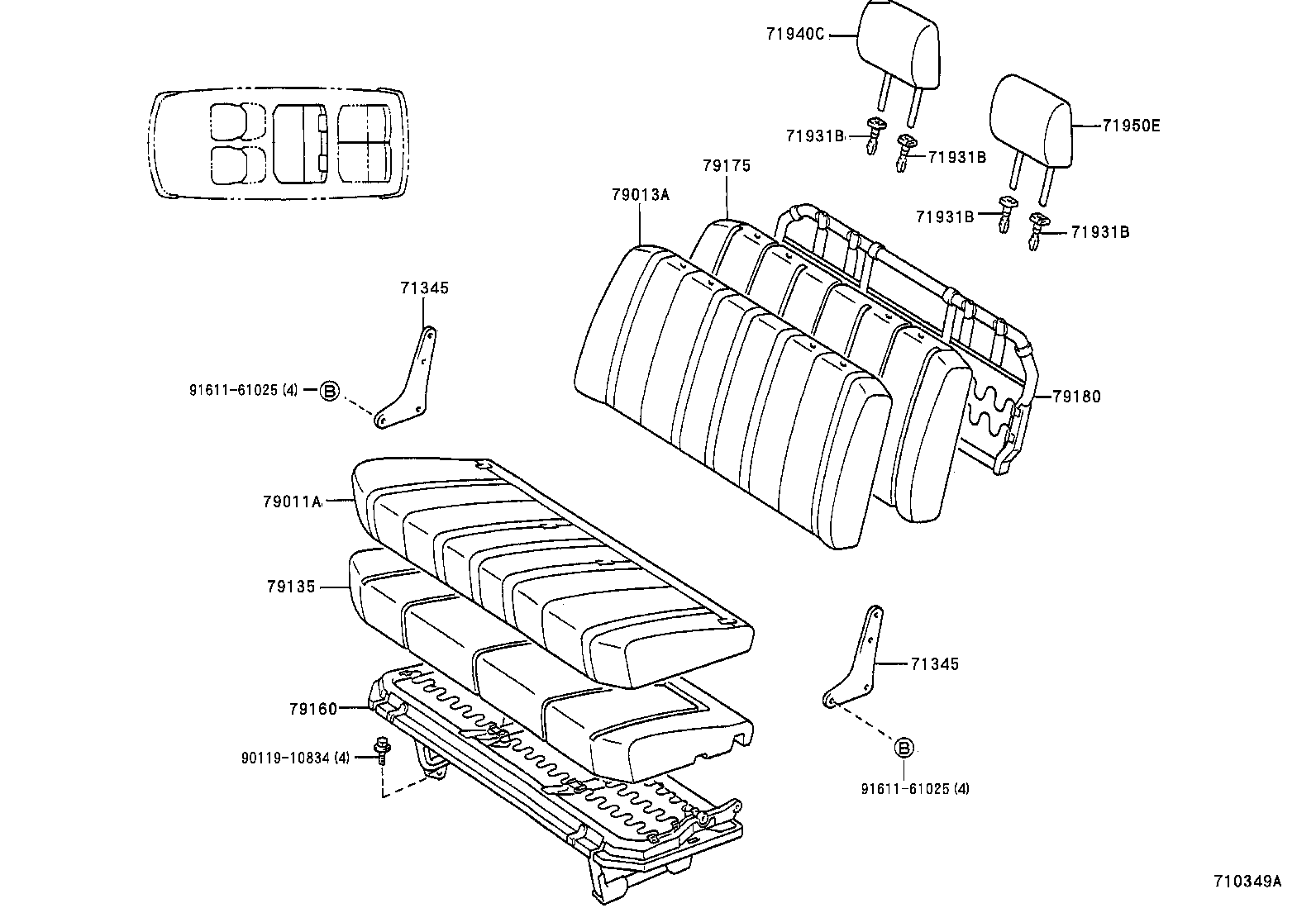 71940C

71931B

71931B

71950E

79175

79013A

71931B

71931B

71345

91611-61025 (4)

B

79180

79011A

79135

71345

79160

90119-10834 (4)

B

91611-61025 (4)

710349A