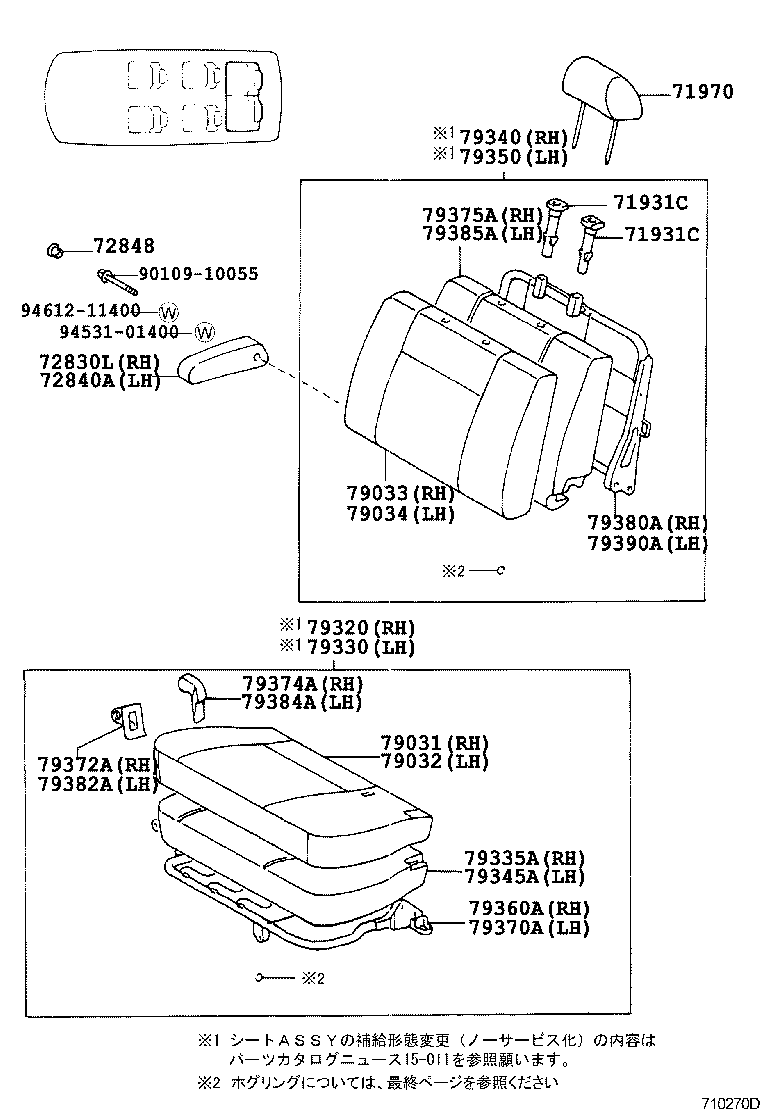 71970

※1 79340 (RH)
※1 79350 (LH)

79375A (RH)
79385A (LH)

71931C
71931C

72848
90109-10055
94612-11400 W
94531-01400 W
72830L (RH)
72840A (LH)

79033 (RH)
79034 (LH)

79380A (RH)
79390A (LH)

※2

※1 79320 (RH)
※1 79330 (LH)

79374A (RH)
79384A (LH)

79372A (RH)
79382A (LH)

79031 (RH)
79032 (LH)

79335A (RH)
79345A (LH)

79360A (RH)
79370A (LH)

※2

※1 シートＡＳＳＹの補給形態変更（ノーサービス化）の内容は パーツカタログニュース15-011を参照願います。
※2 ホグリングについては、最終ページを参照ください

710270D