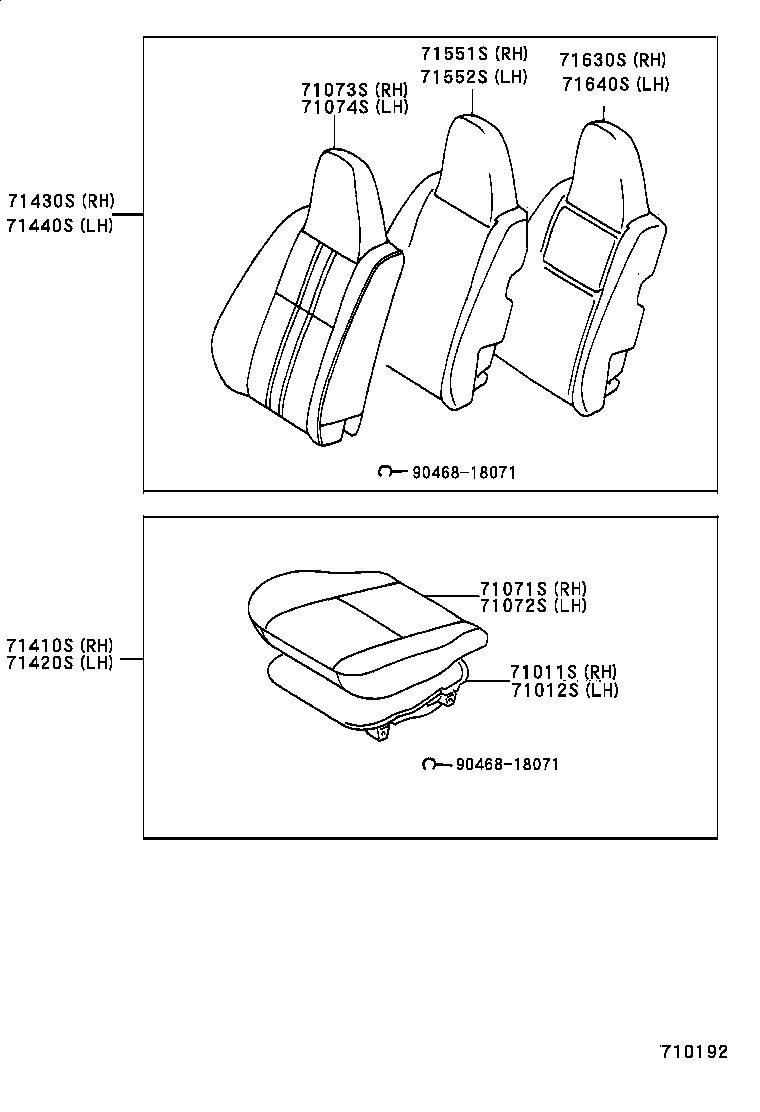 71430S (RH)
71440S (LH)

71073S (RH)
71074S (LH)

71551S (RH)
71552S (LH)

71630S (RH)
71640S (LH)

90468-18071

71410S (RH)
71420S (LH)

71071S (RH)
71072S (LH)

71011S (RH)
71012S (LH)

90468-18071

710192