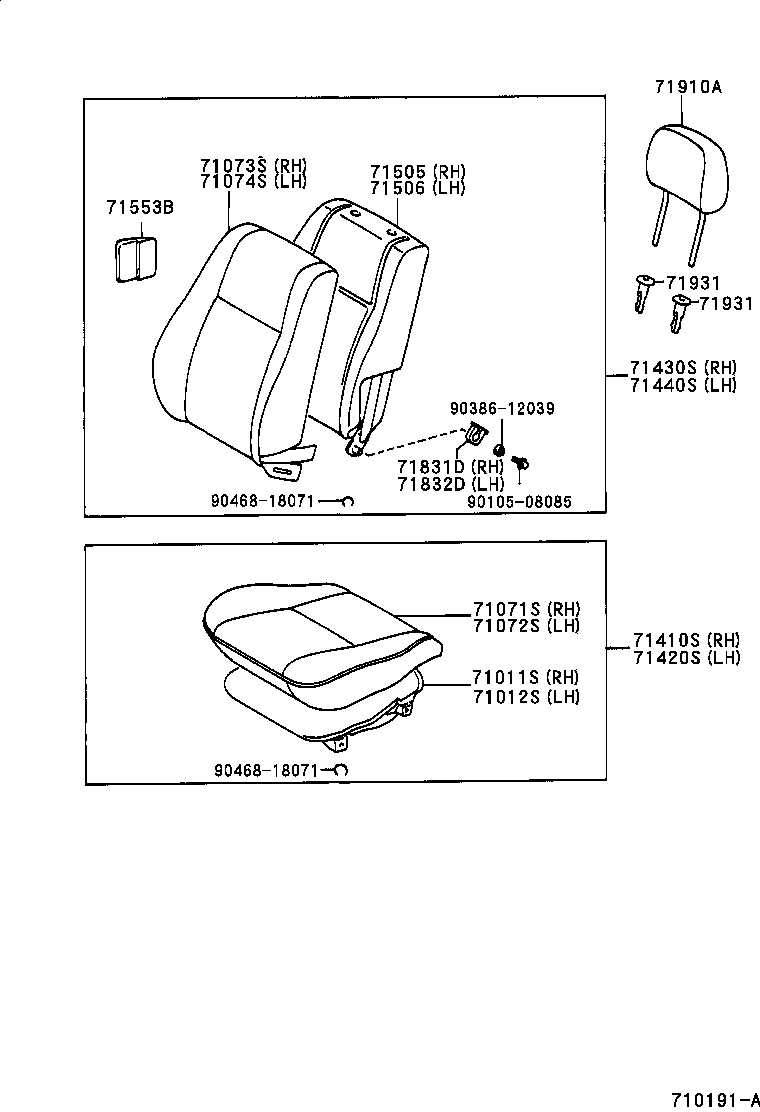 71910A

71073S (RH)
71074S (LH)

71505 (RH)
71506 (LH)

71553B

71931

71931

71430S (RH)
71440S (LH)

90386-12039

71831D (RH)
71832D (LH)

90468-18071

90105-08085

71071S (RH)
71072S (LH)

71410S (RH)
71420S (LH)

71011S (RH)
71012S (LH)

90468-18071

710191-A