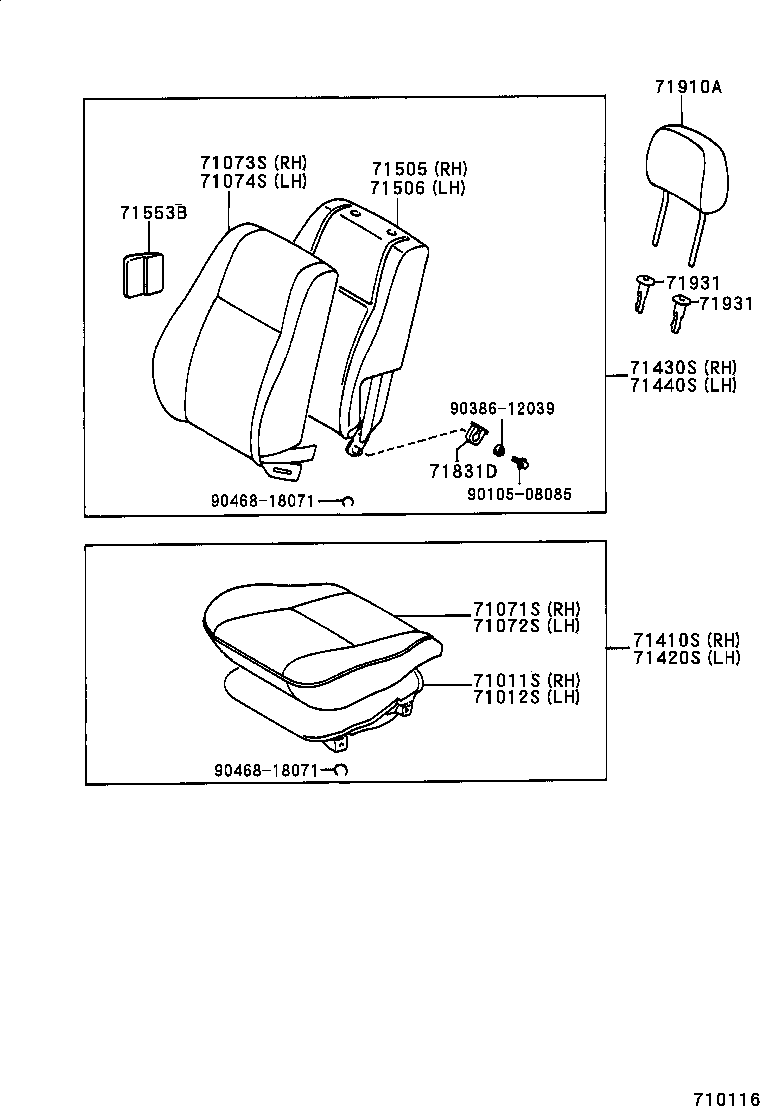 71910A

71073S (RH)
71074S (LH)

71505 (RH)
71506 (LH)

71553B

71931

71931

71430S (RH)
71440S (LH)

90386-12039

71831D

90105-08085

90468-18071

71071S (RH)
71072S (LH)

71410S (RH)
71420S (LH)

71011S (RH)
71012S (LH)

90468-18071

710116