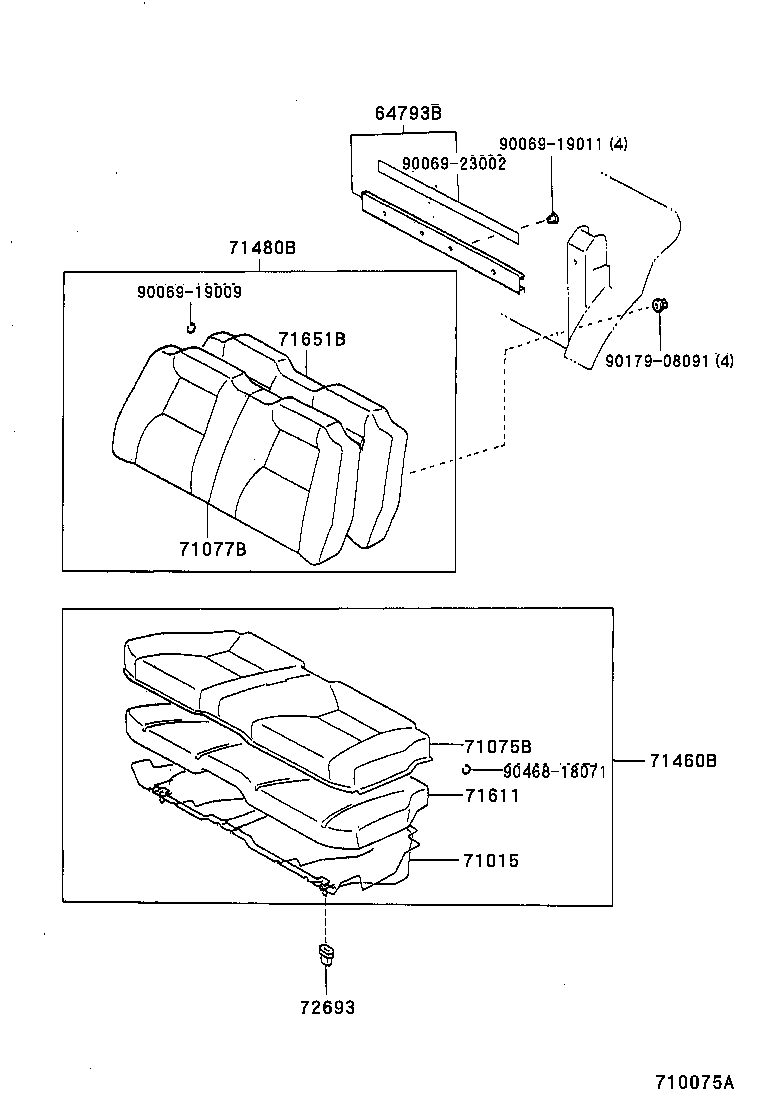 64793B
90069-19011 (4)
90069-23002
71480B
90069-19009
71651B
90179-08091 (4)
71077B
71075B
90468-18071
71460B
71611
71015
72693
710075A