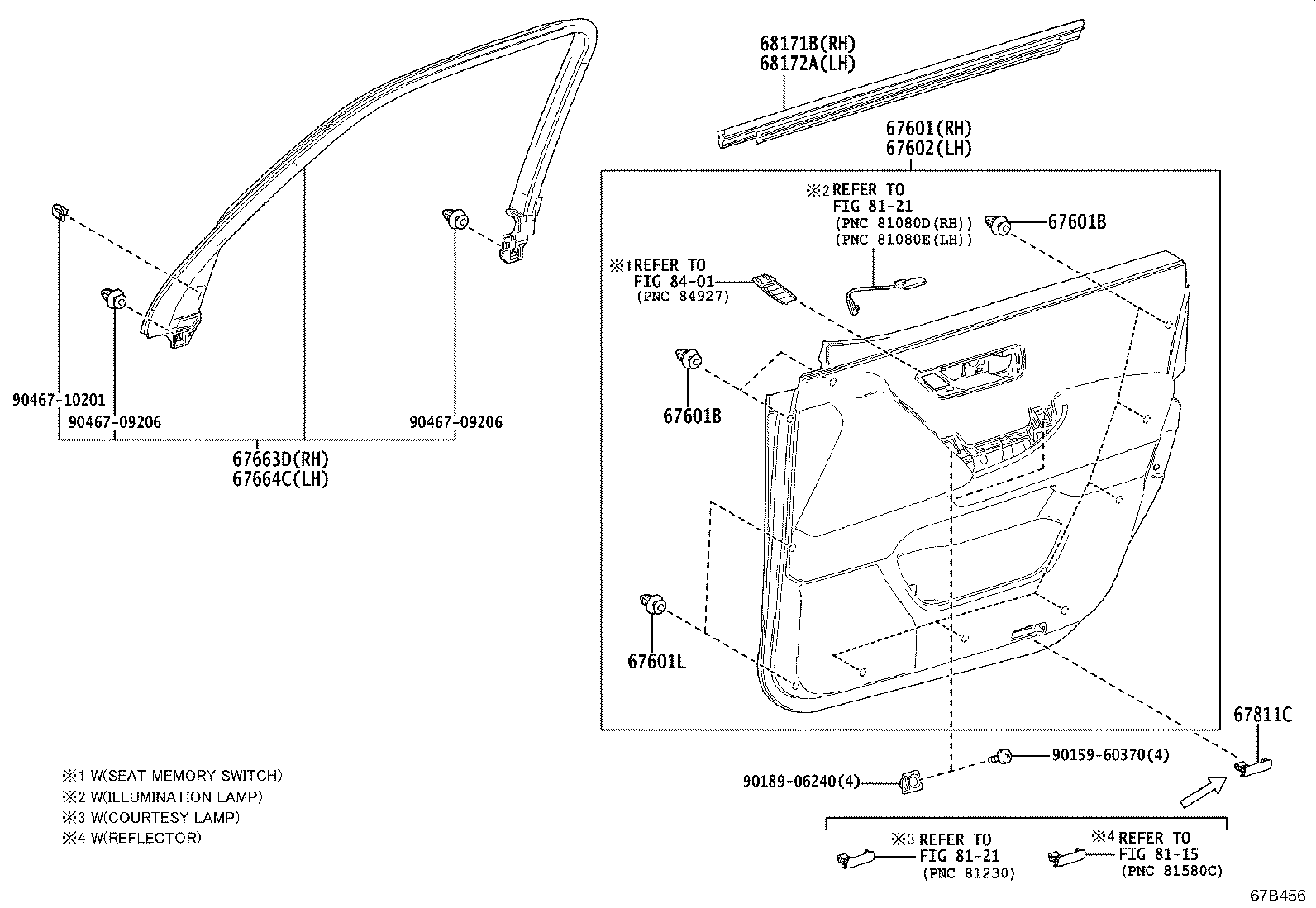 68171B(RH)
68172A(LH)

67601(RH)
67602(LH)

※2 REFER TO
FIG 81-21
(PNC 81080D(RH))
(PNC 81080E(LH))

67601B

※1 REFER TO
FIG 84-01
(PNC 84927)

67601B

67601L

90467-10201
90467-09206
90467-09206

67663D(RH)
67664C(LH)

67811C

90159-60370(4)
90189-06240(4)

※3 REFER TO
FIG 81-21
(PNC 81230)

※4 REFER TO
FIG 81-15
(PNC 81580C)

※1 W(SEAT MEMORY SWITCH)
※2 W(ILLUMINATION LAMP)
※3 W(COURTESY LAMP)
※4 W(REFLECTOR)

67B456