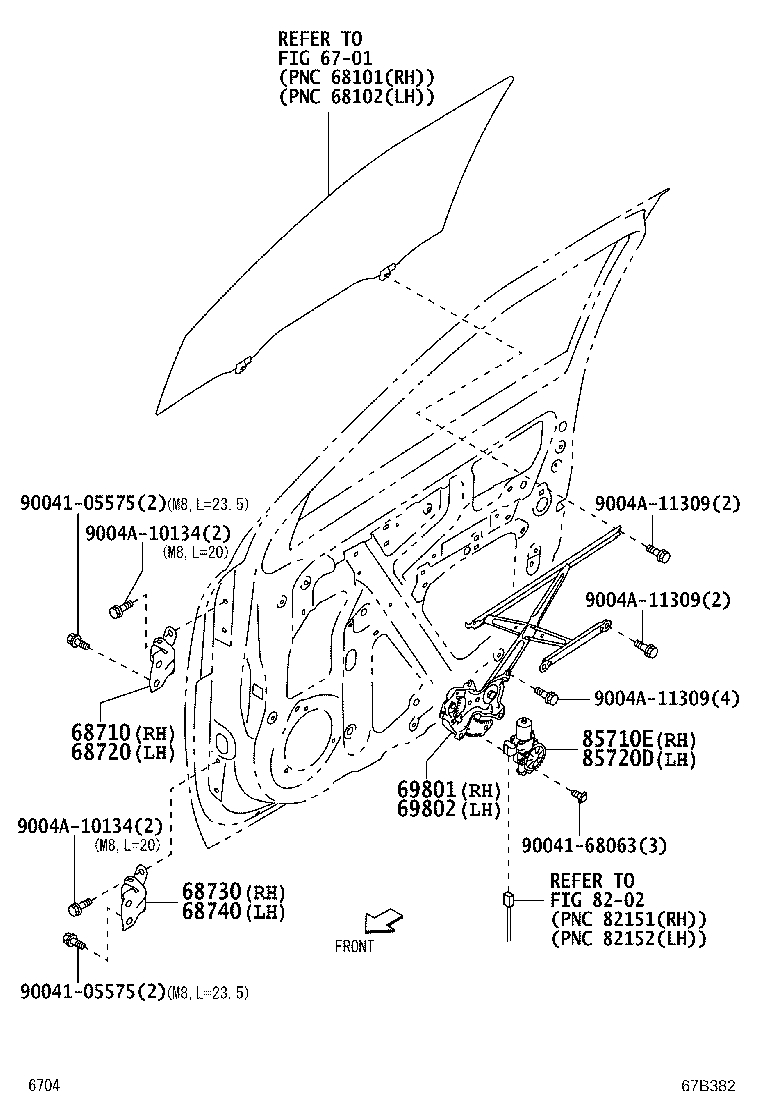 REFER TO
FIG 67-01
(PNC 68101(RH))
(PNC 68102(LH))

90041-05575(2)(M8, L=23.5)

9004A-10134(2)
(M8, L=20)

9004A-11309(2)

9004A-11309(2)

9004A-11309(4)

68710(RH)
68720(LH)

85710E(RH)
85720D(LH)

69801(RH)
69802(LH)

9004A-10134(2)
(M8, L=20)

90041-68063(3)

68730(RH)
68740(LH)

REFER TO
FIG 82-02
(PNC 82151(RH))
(PNC 82152(LH))

FRONT

90041-05575(2)(M8, L=23.5)

6704

67B382