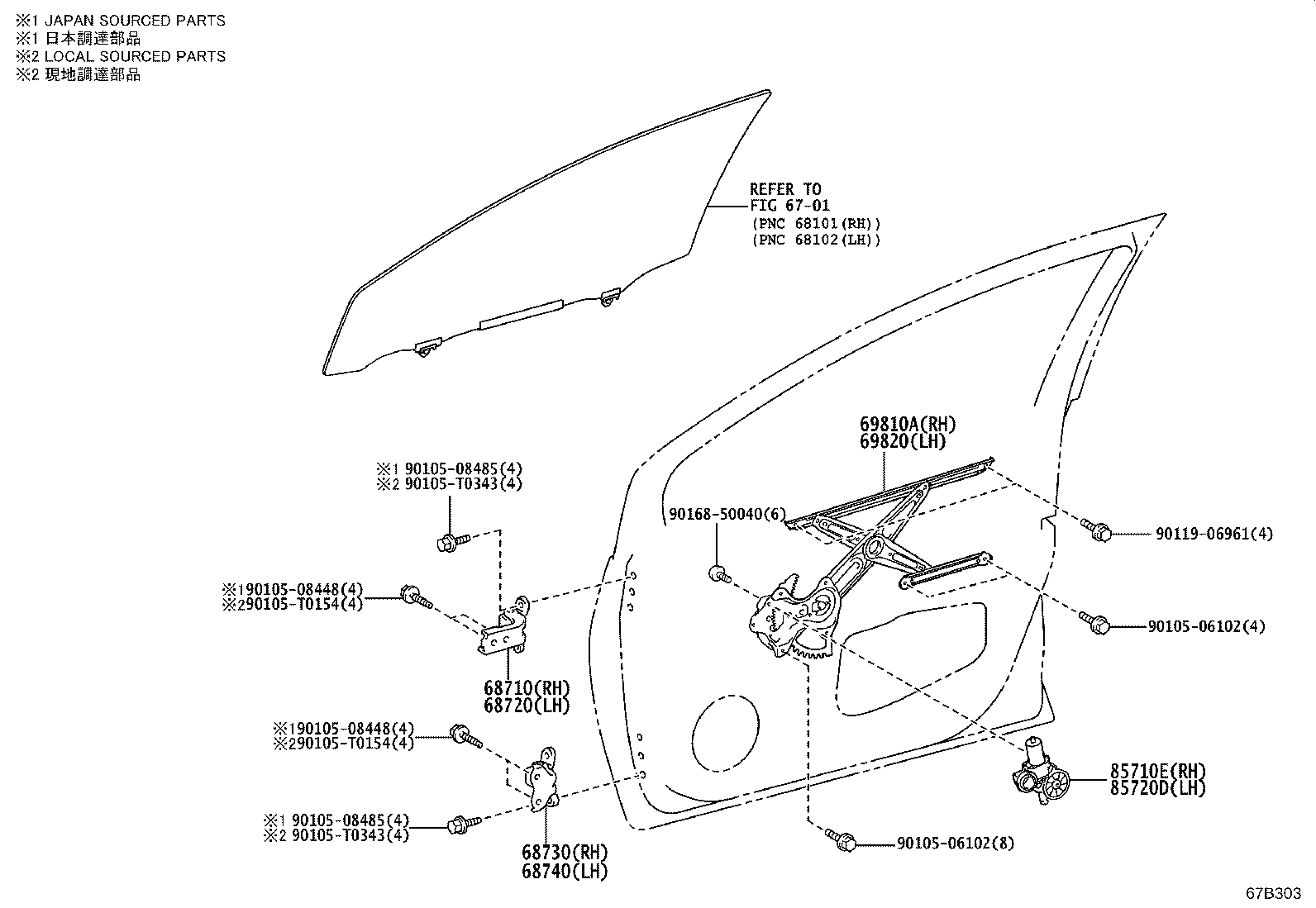 ※1 JAPAN SOURCED PARTS
※1 日本調達部品
※2 LOCAL SOURCED PARTS
※2 現地調達部品

REFER TO
FIG 67-01
(PNC 68101(RH))
(PNC 68102(LH))

69810A(RH)
69820(LH)

※1 90105-08485(4)
※2 90105-T0343(4)

90168-50040(6)

90119-06961(4)

※190105-08448(4)
※290105-T0154(4)

90105-06102(4)

68710(RH)
68720(LH)

※190105-08448(4)
※290105-T0154(4)

85710E(RH)
85720D(LH)

※1 90105-08485(4)
※2 90105-T0343(4)

90105-06102(8)

68730(RH)
68740(LH)

67B303