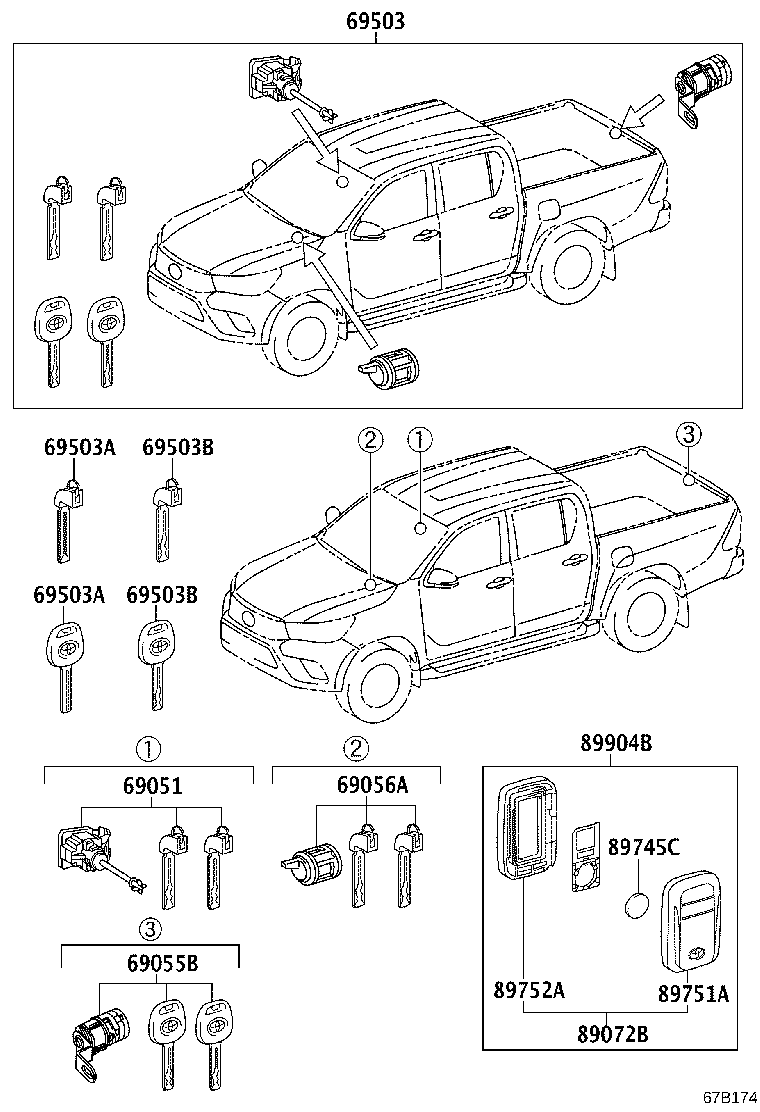 69503

69503A
69503B
69503A
69503B

2
1
3

1
69051

2
69056A

3
69055B

89904B
89745C
89752A
89751A
89072B

67B174