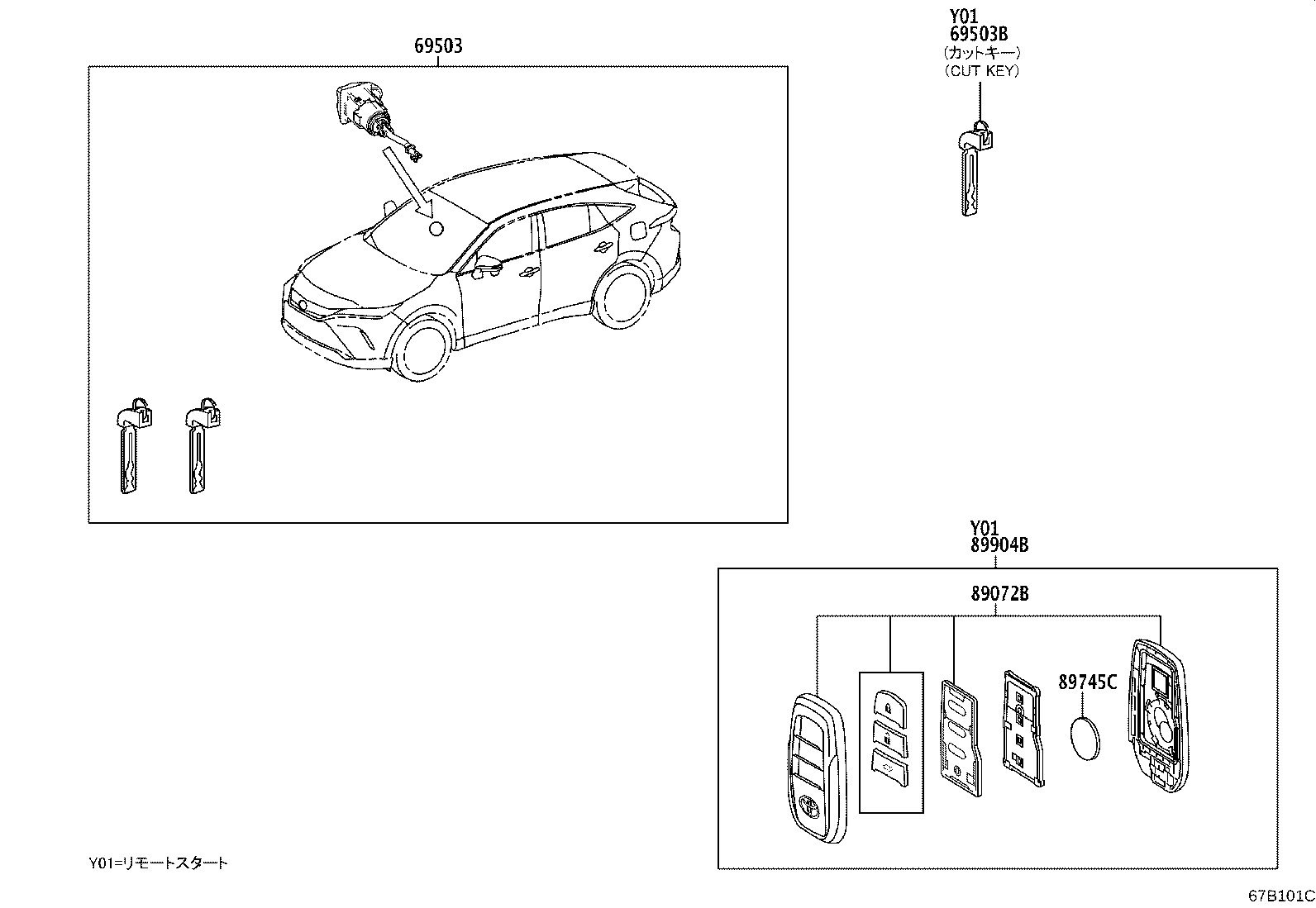 69503

Y01
69503B
(カットキー)
(CUT KEY)

Y01
89904B

89072B

89745C

Y01=リモートスタート

67B101C