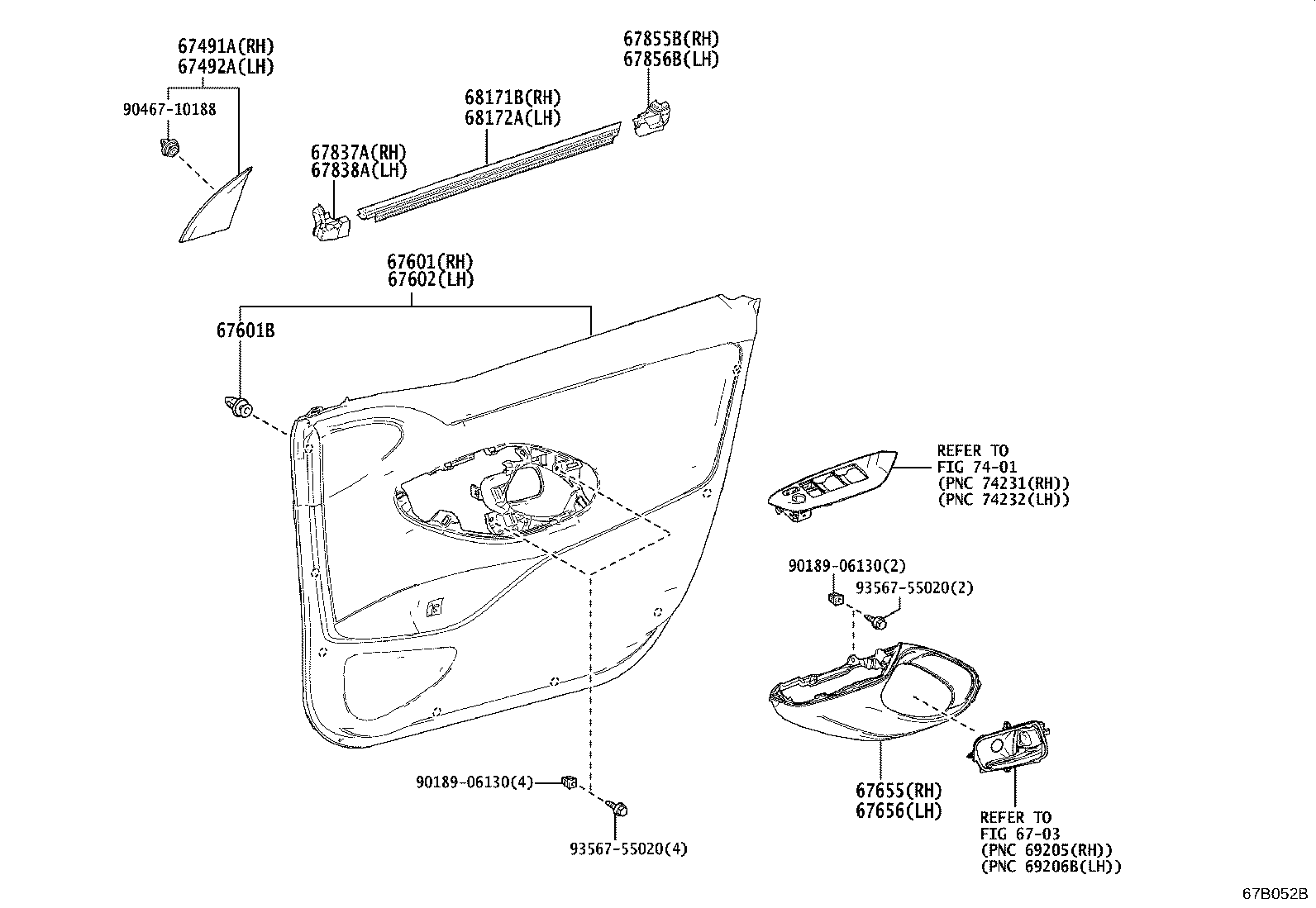 67491A(RH)
67492A(LH)

90467-10188

67855B(RH)
67856B(LH)

68171B(RH)
68172A(LH)

67837A(RH)
67838A(LH)

67601(RH)
67602(LH)

67601B

REFER TO
FIG 74-01
(PNC 74231(RH))
(PNC 74232(LH))

90189-06130(2)

93567-55020(2)

90189-06130(4)

93567-55020(4)

67655(RH)
67656(LH)

REFER TO
FIG 67-03
(PNC 69205(RH))
(PNC 69206B(LH))

67B052B