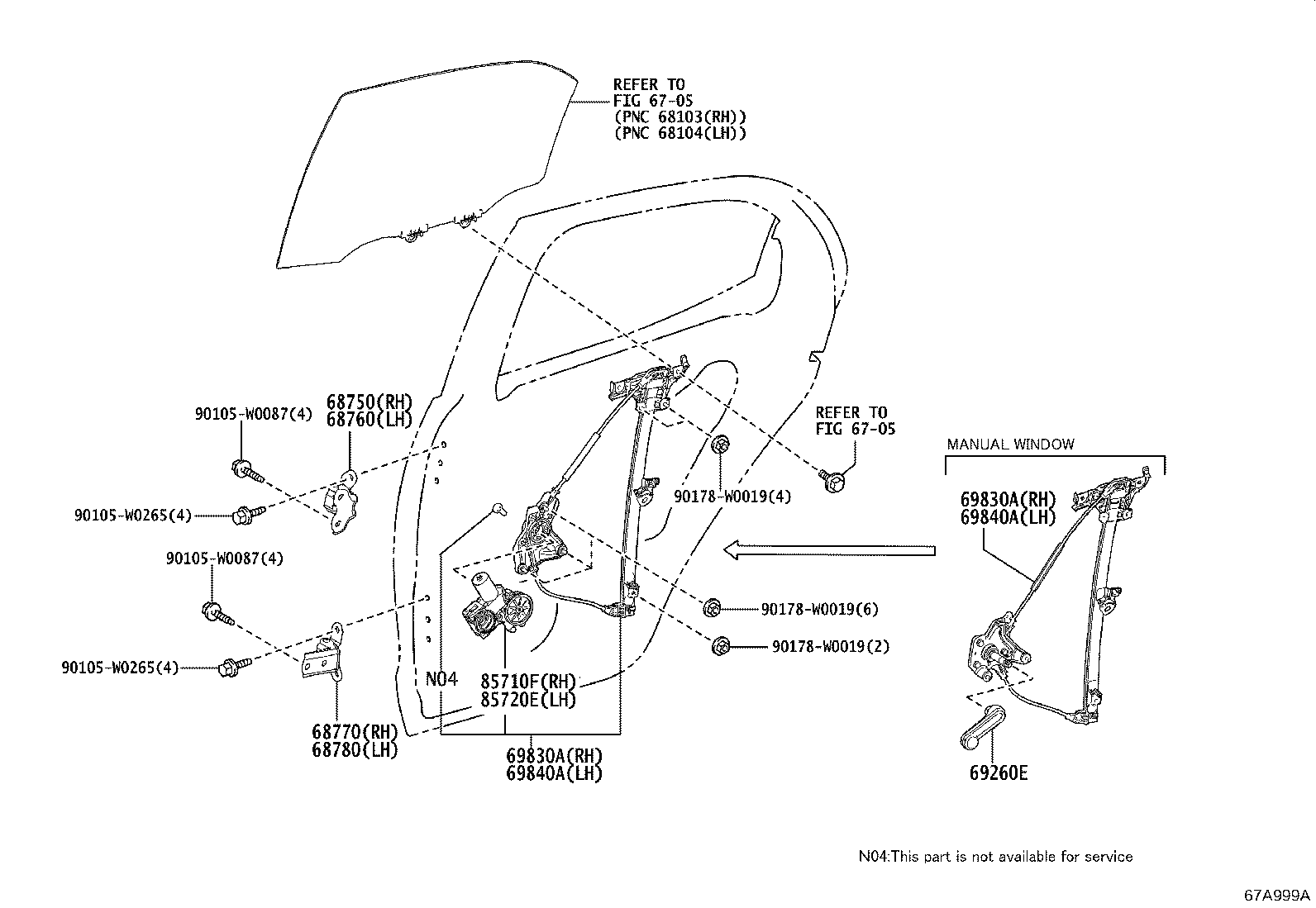 REFER TO
FIG 67-05
(PNC 68103(RH))
(PNC 68104(LH))

90105-W0087(4)

68750(RH)
68760(LH)

90105-W0265(4)

90105-W0087(4)

90105-W0265(4)

68770(RH)
68780(LH)

N04

85710F(RH)
85720E(LH)

69830A(RH)
69840A(LH)

90178-W0019(4)

REFER TO
FIG 67-05

90178-W0019(6)

90178-W0019(2)

MANUAL WINDOW

69830A(RH)
69840A(LH)

69260E

N04:This part is not available for service

67A999A