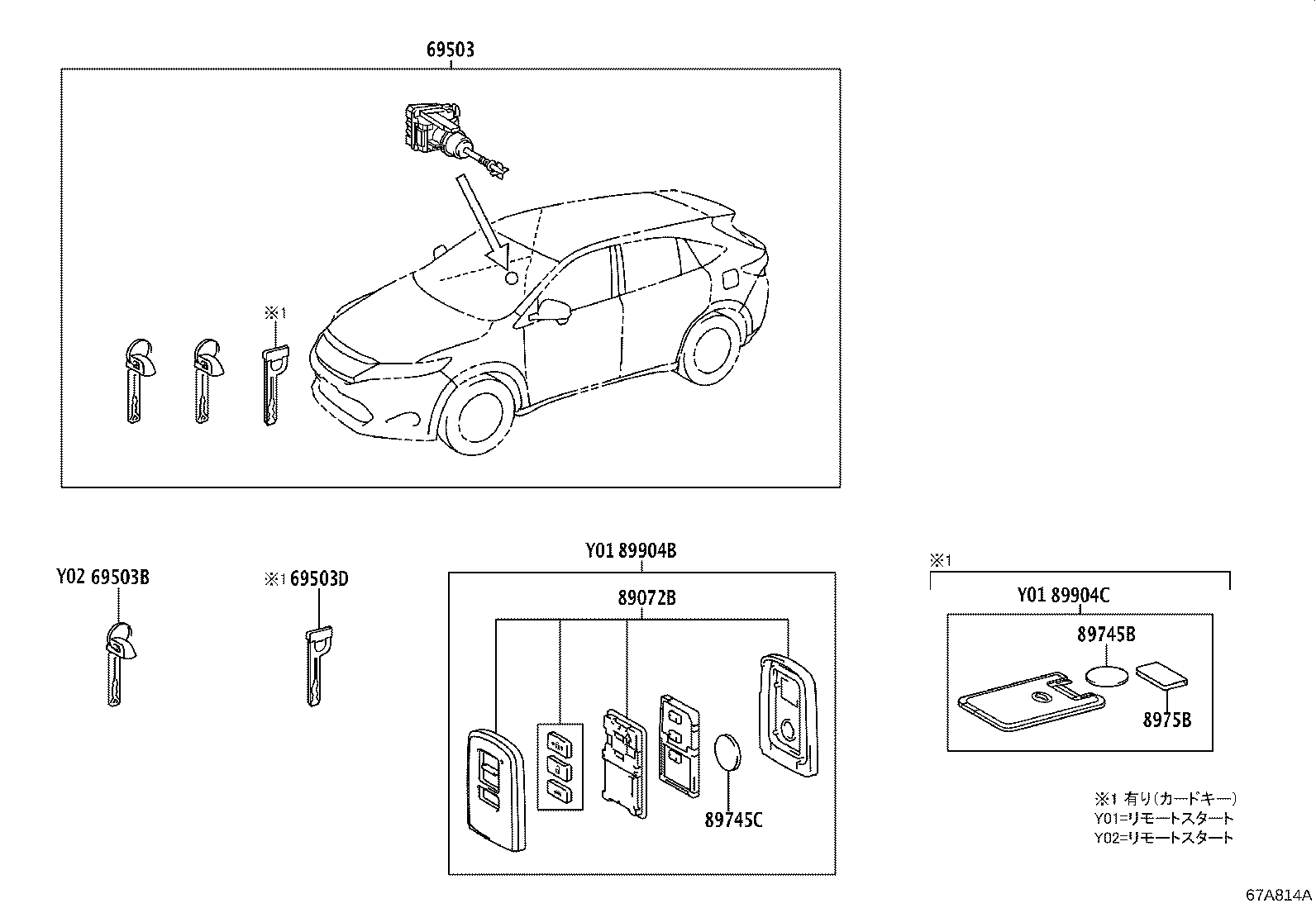 69503

※1

Y02 69503B

※1 69503D

Y01 89904B

89072B

89745C

※1

Y01 89904C

89745B

8975B

※1 有り(カードキー)
Y01=リモートスタート
Y02=リモートスタート

67A814A