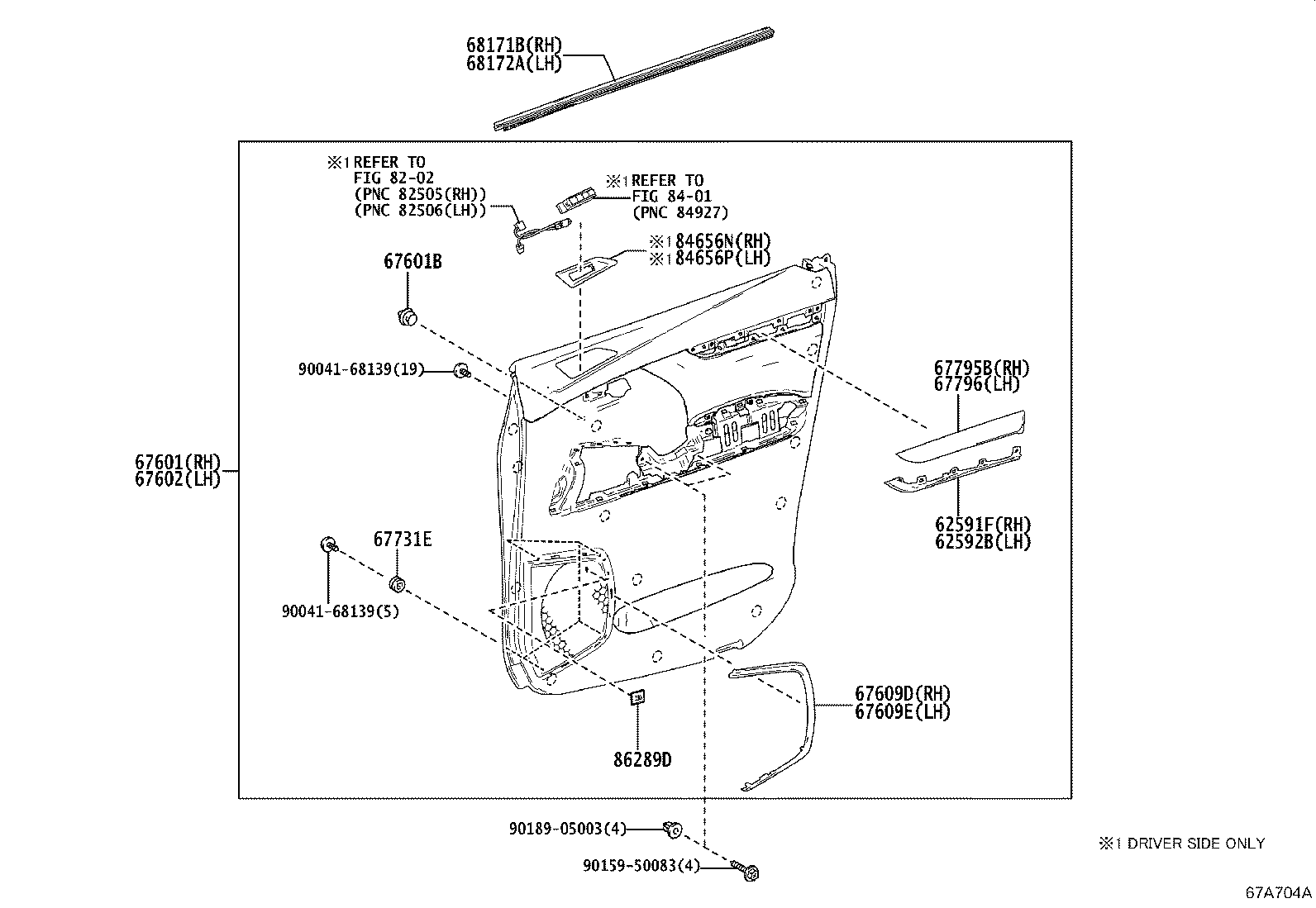 68171B(RH)
68172A(LH)

※1 REFER TO
FIG 82-02
(PNC 82505(RH))
(PNC 82506(LH))

※1 REFER TO
FIG 84-01
(PNC 84927)

※1 84656N(RH)
※1 84656P(LH)

67601B

90041-68139(19)

67795B(RH)
67796(LH)

67601(RH)
67602(LH)

62591F(RH)
62592B(LH)

67731E

90041-68139(5)

67609D(RH)
67609E(LH)

86289D

90189-05003(4)

90159-50083(4)

※1 DRIVER SIDE ONLY

67A704A