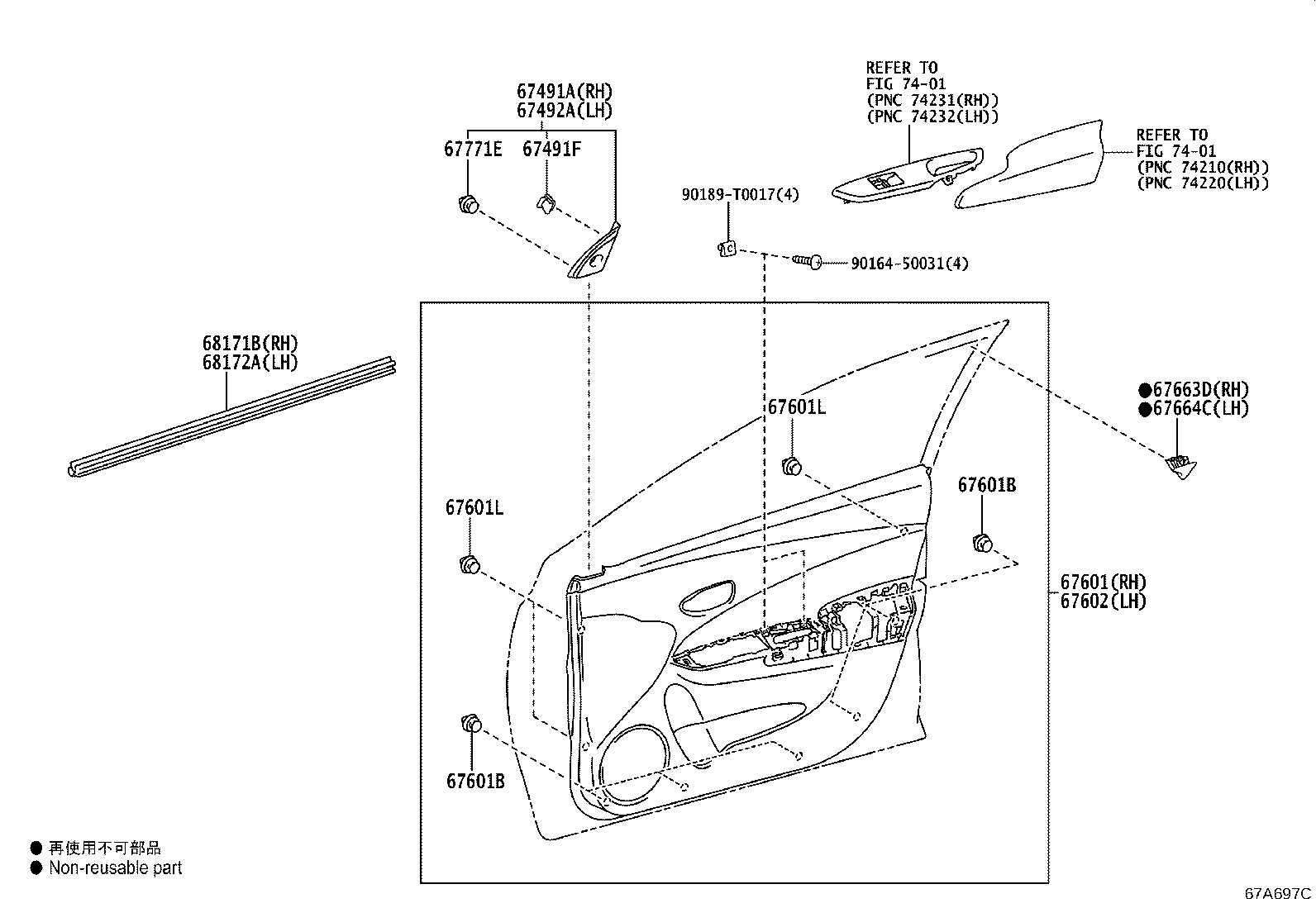 67491A(RH)
67492A(LH)

67771E
67491F

REFER TO
FIG 74-01
(PNC 74231(RH))
(PNC 74232(LH))

REFER TO
FIG 74-01
(PNC 74210(RH))
(PNC 74220(LH))

90189-T0017(4)

90164-50031(4)

68171B(RH)
68172A(LH)

●67663D(RH)
●67664C(LH)

67601L

67601B

67601L

67601(RH)
67602(LH)

67601B

● 再使用不可部品
● Non-reusable part

67A697C