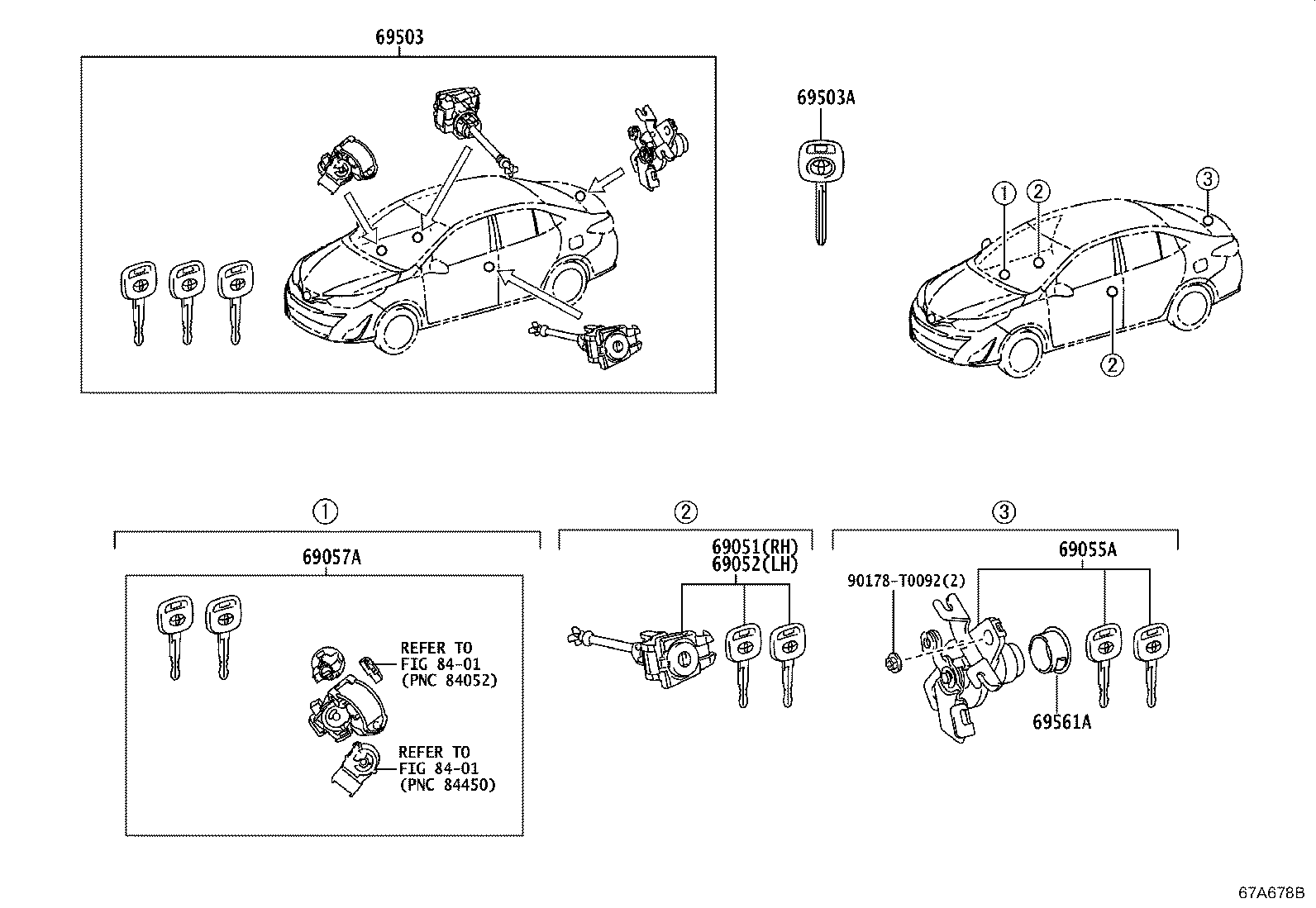 69503

69503A

1
2
3
2

1
69057A

REFER TO
FIG 84-01
(PNC 84052)

REFER TO
FIG 84-01
(PNC 84450)

2
69051(RH)
69052(LH)

3
69055A
90178-T0092(2)
69561A

67A678B