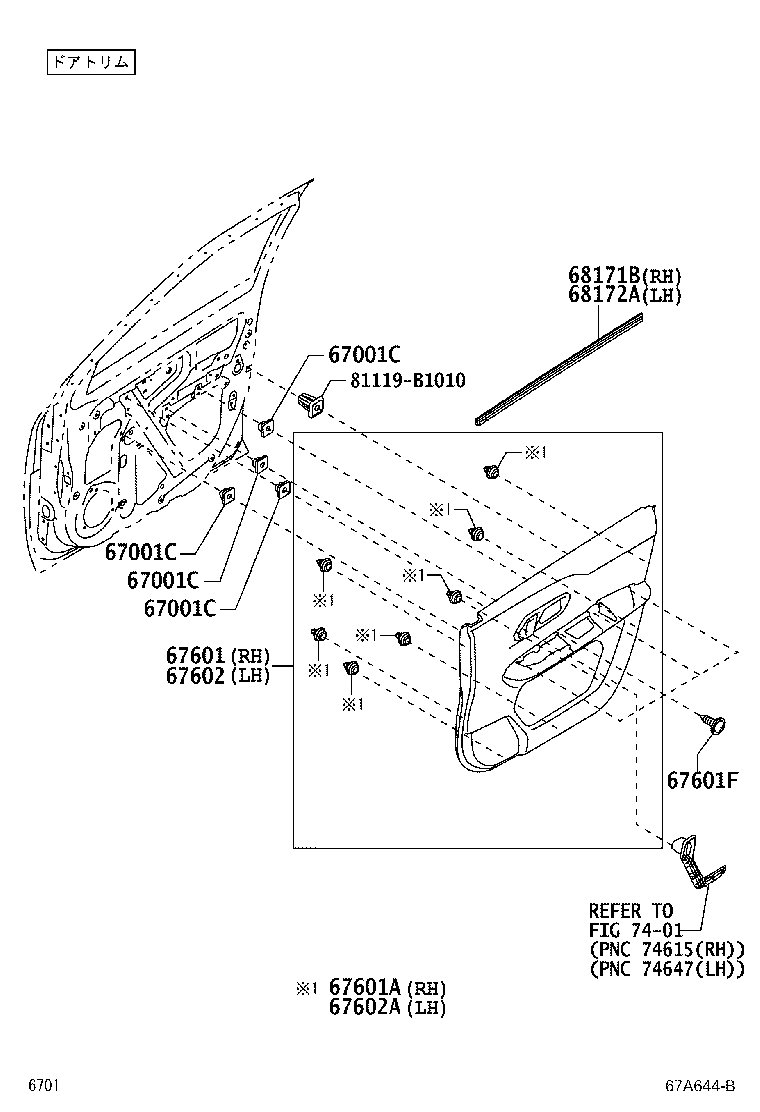 ドアトリム

68171B(RH)
68172A(LH)

67001C
81119-B1010

※1

※1

※1

※1

※1

※1

※1

67001C
67001C
67001C

67601(RH)
67602(LH)

67601F

REFER TO
FIG 74-01
(PNC 74615(RH))
(PNC 74647(LH))

※1 67601A(RH)
67602A(LH)

6701

67A644-B