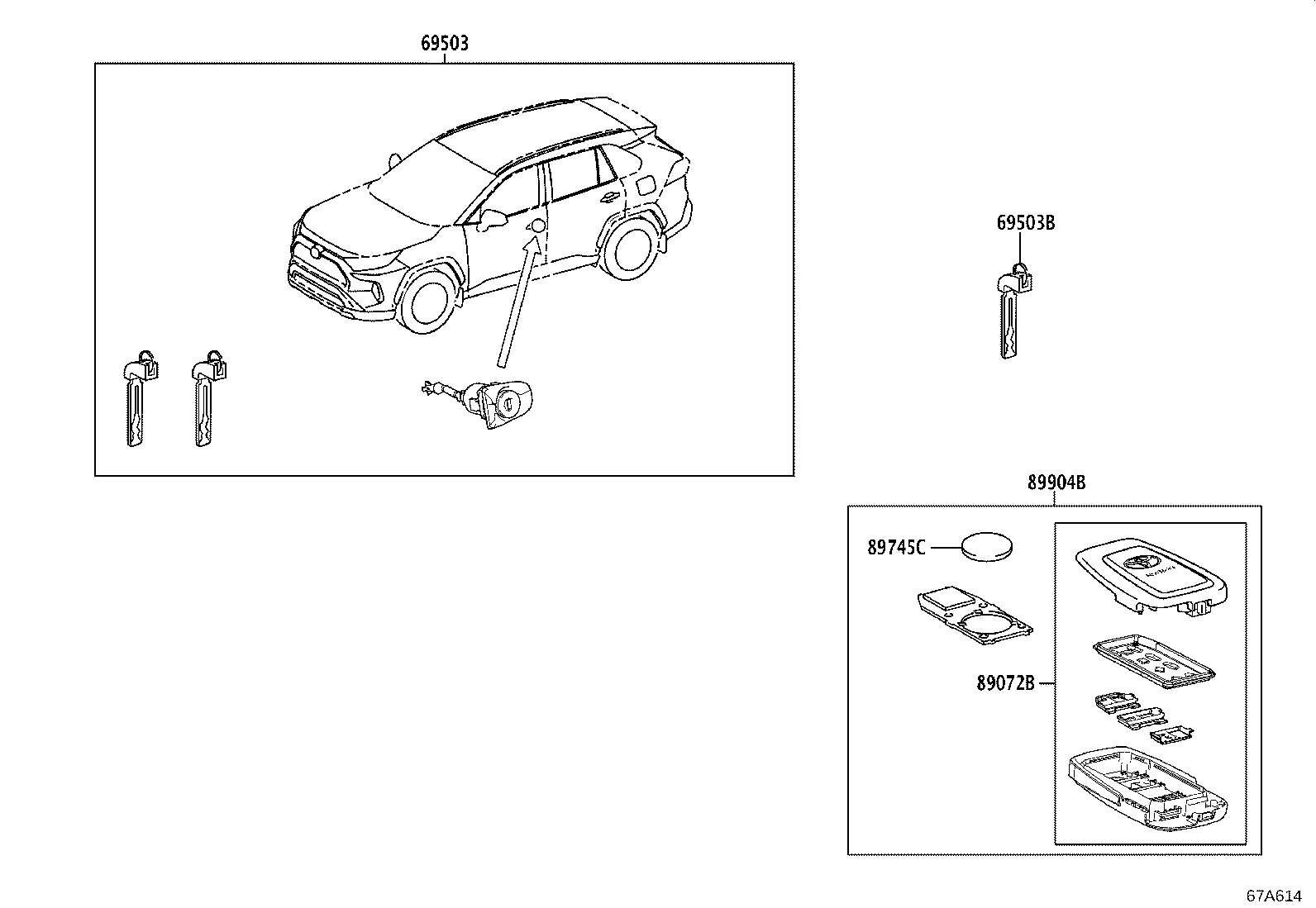 69503

69503B

89904B

89745C

89072B

67A614