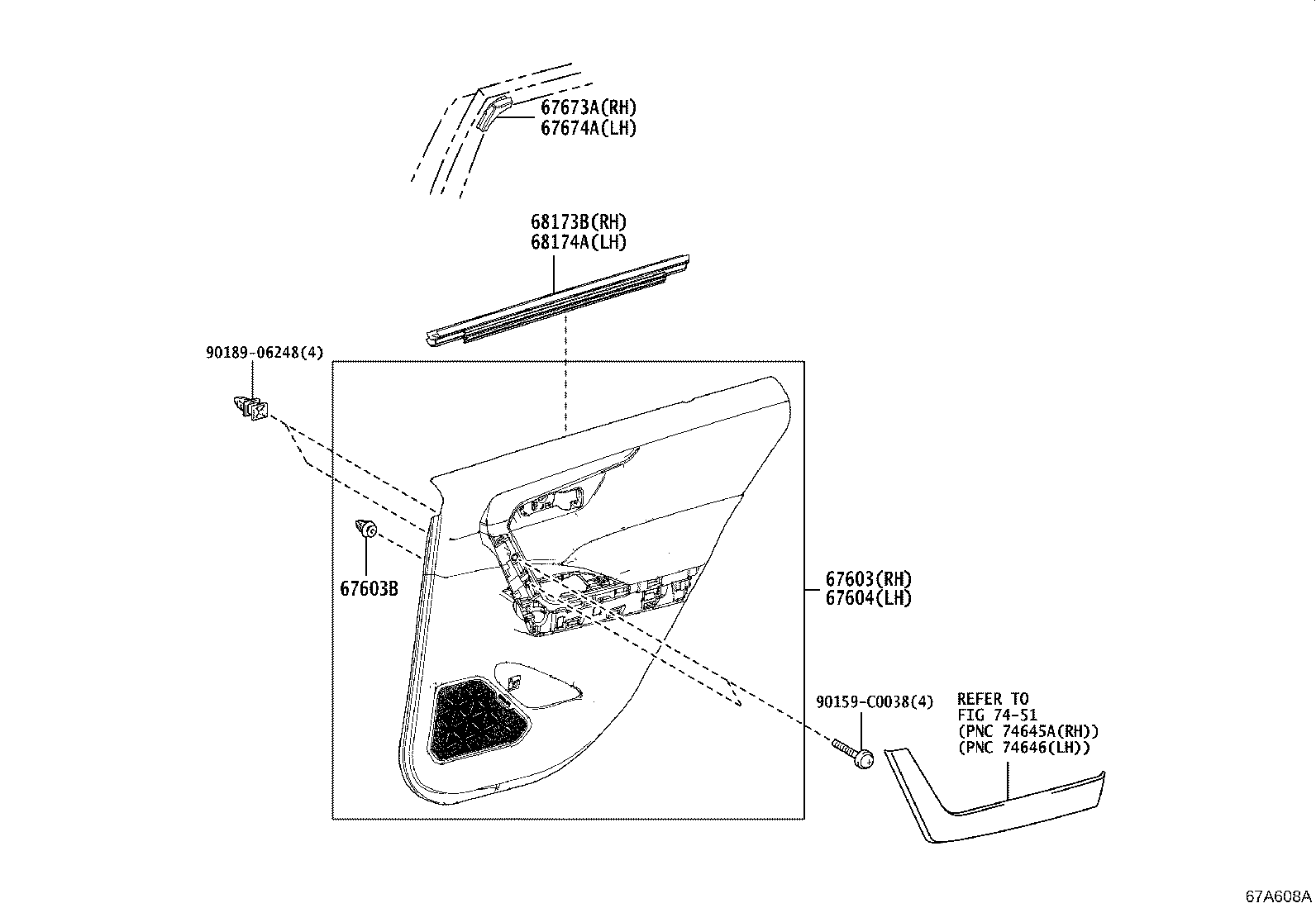 67673A(RH)
67674A(LH)

68173B(RH)
68174A(LH)

90189-06248(4)

67603B

67603(RH)
67604(LH)

90159-C0038(4)

REFER TO
FIG 74-51
(PNC 74645A(RH))
(PNC 74646(LH))

67A608A