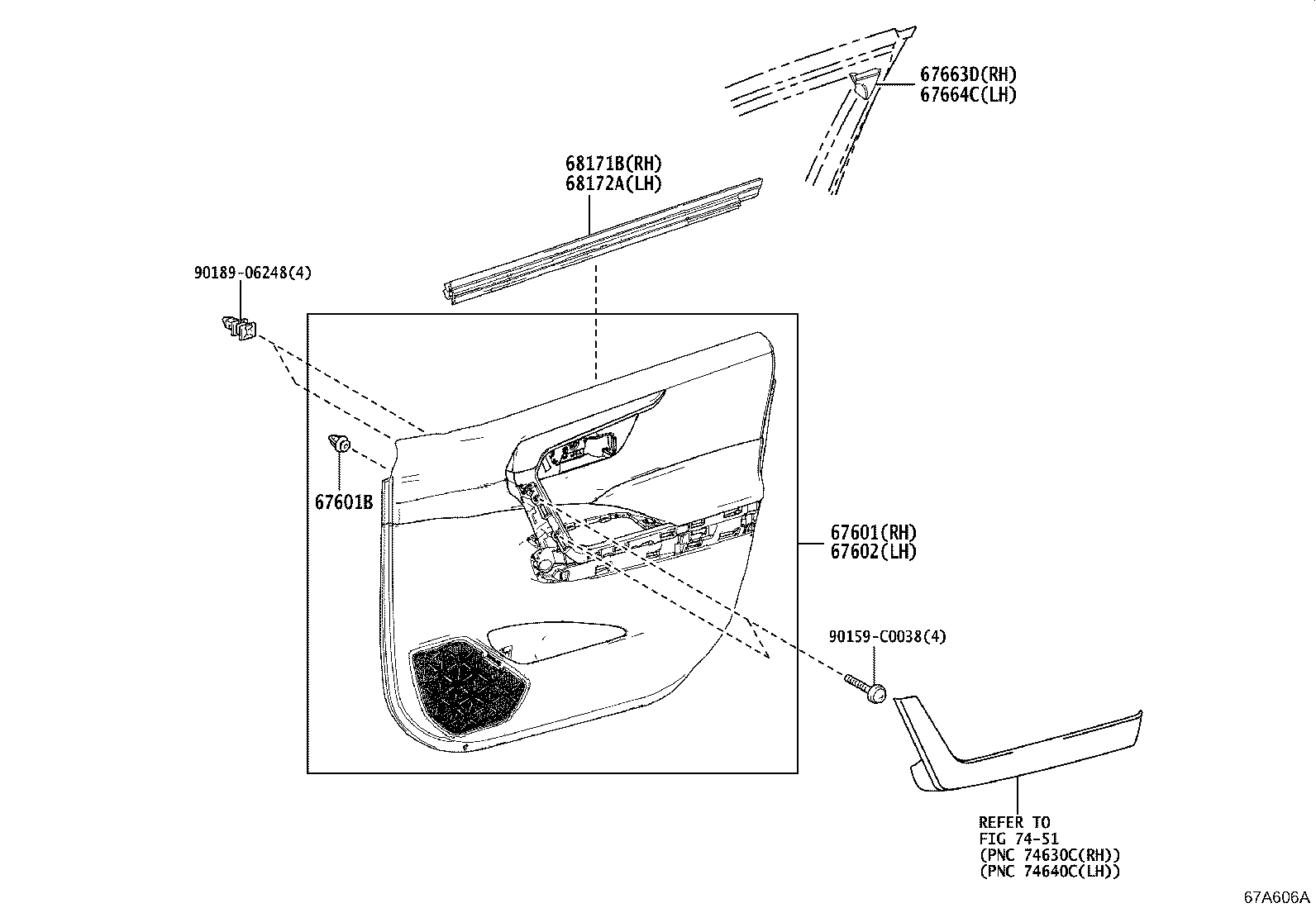 67663D(RH)
67664C(LH)

68171B(RH)
68172A(LH)

90189-06248(4)

67601B

67601(RH)
67602(LH)

90159-C0038(4)

REFER TO
FIG 74-51
(PNC 74630C(RH))
(PNC 74640C(LH))

67A606A