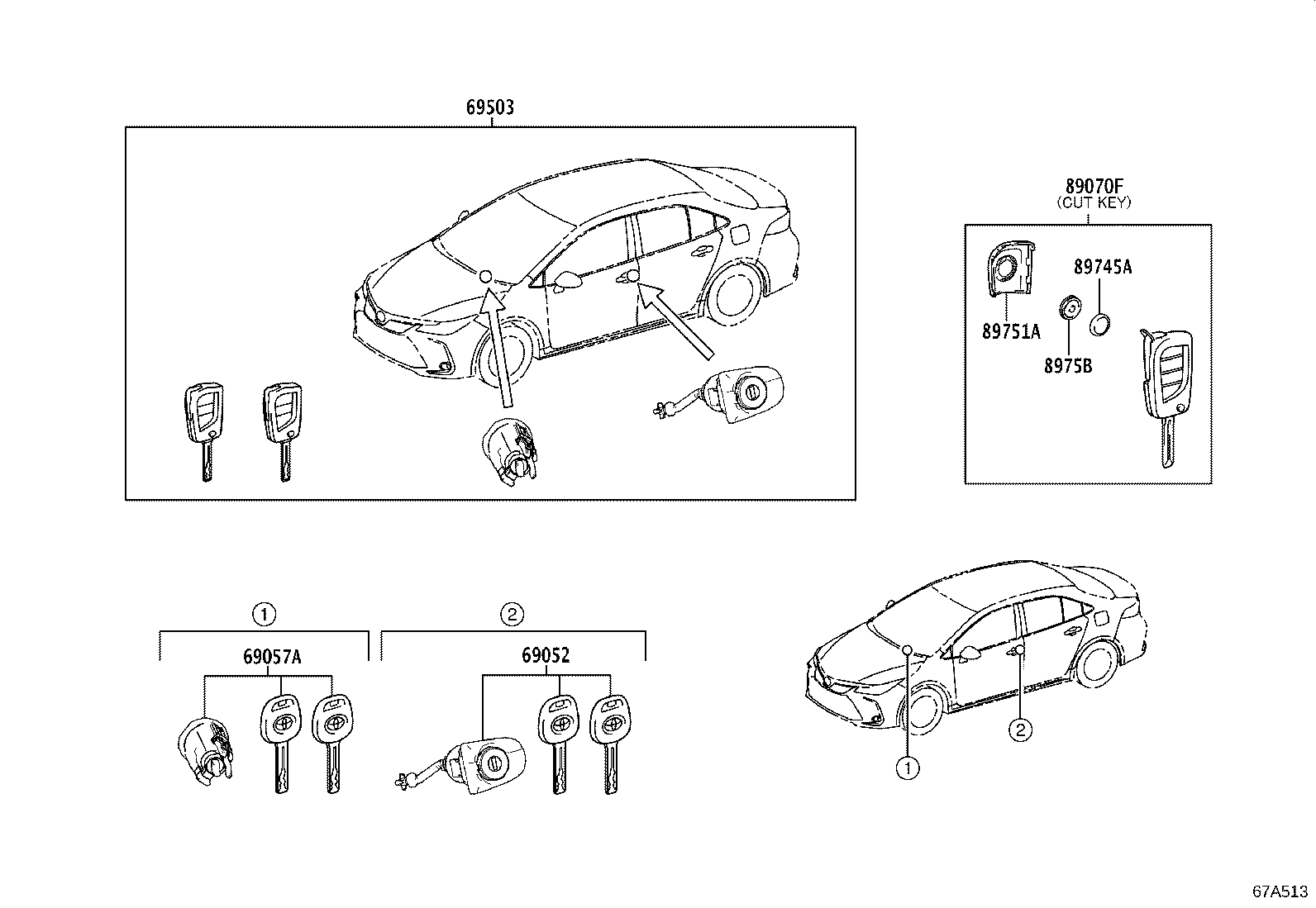 69503

89070F
(CUT KEY)

89745A

89751A

8975B

①

69057A

②

69052

②

①

67A513