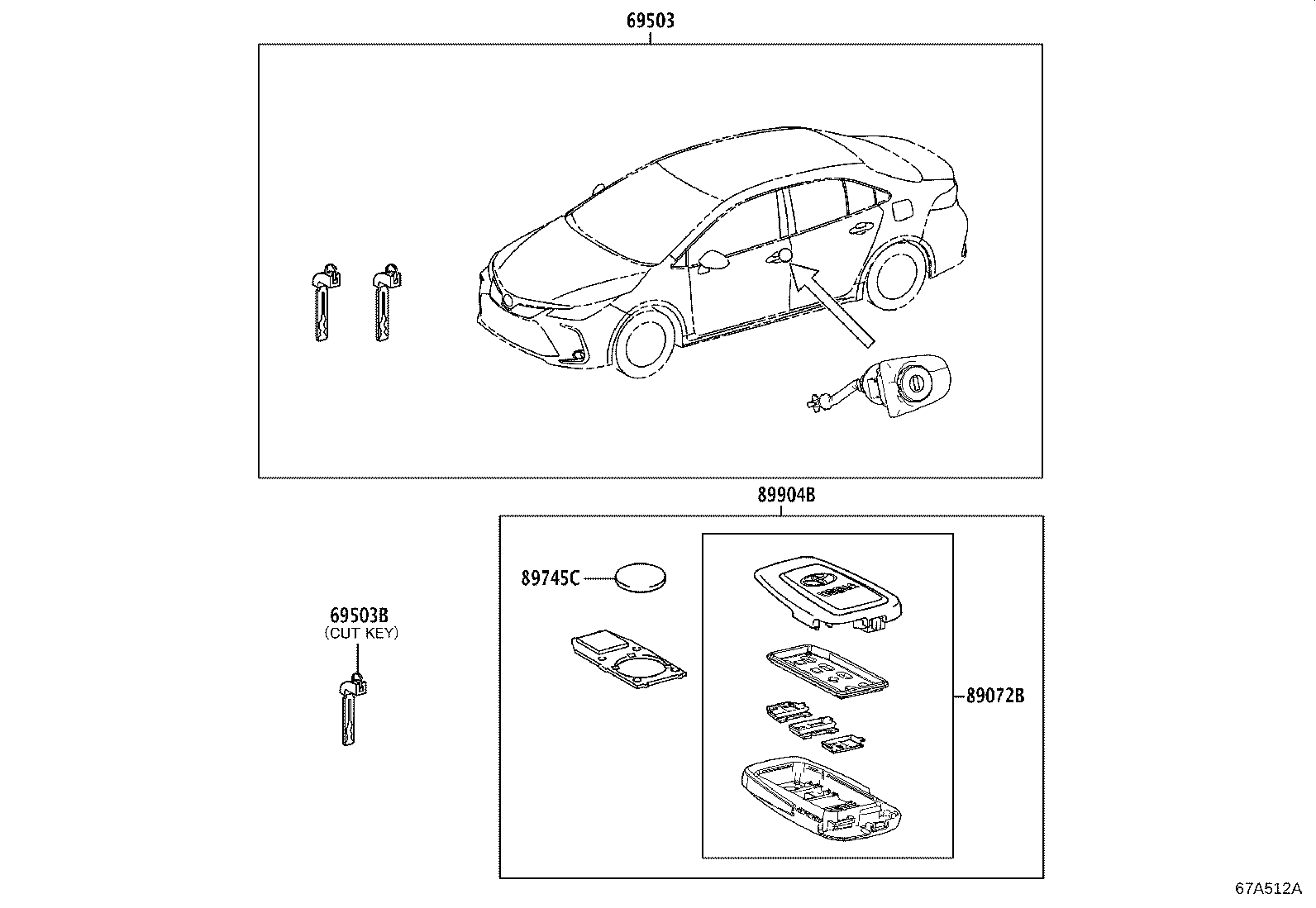 69503

89904B

89745C

69503B
(CUT KEY)

89072B

67A512A