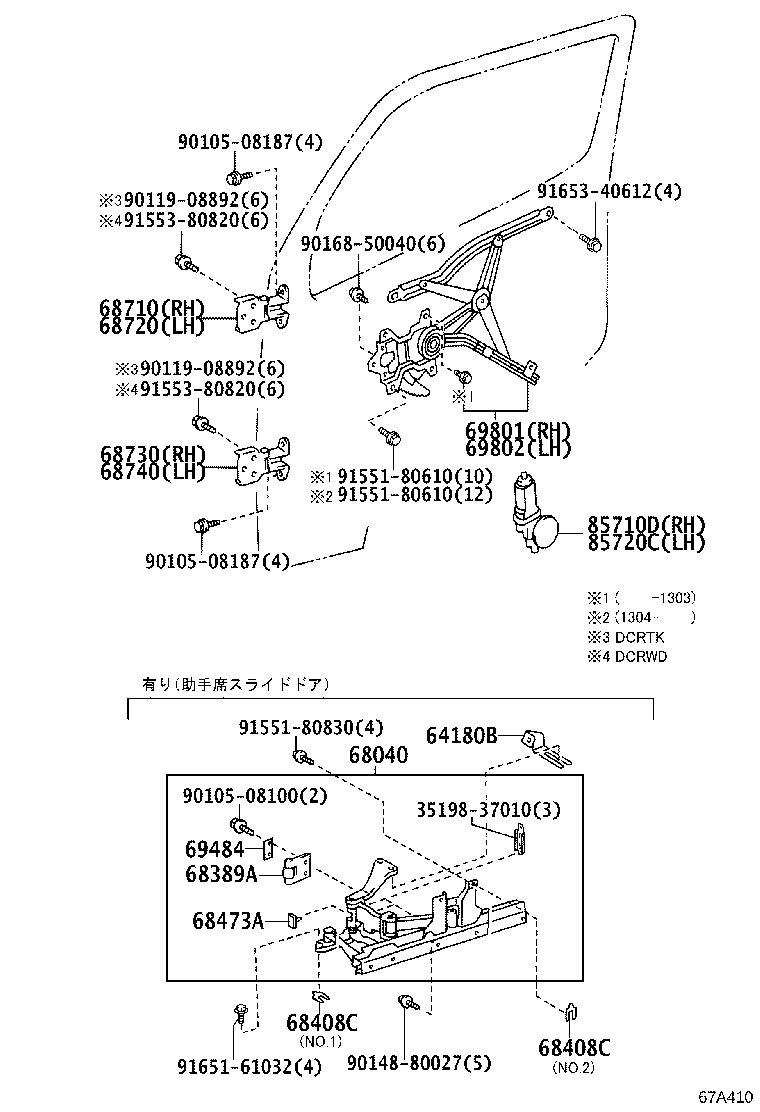 90105-08187(4)
※3 90119-08892(6)
※4 91553-80820(6)
68710(RH)
68720(LH)
※3 90119-08892(6)
※4 91553-80820(6)
68730(RH)
68740(LH)
90105-08187(4)
90168-50040(6)
91653-40612(4)
※1
69801(RH)
69802(LH)
※1 91551-80610(10)
※2 91551-80610(12)
85710D(RH)
85720C(LH)

※1 ( -1303)
※2 (1304- )
※3 DCRTK
※4 DCRWD

有り(助手席スライドドア)
91551-80830(4)
68040
64180B
90105-08100(2)
35198-37010(3)
69484
68389A
68473A
68408C
(NO.1)
91651-61032(4)
90148-80027(5)
68408C
(NO.2)
67A410