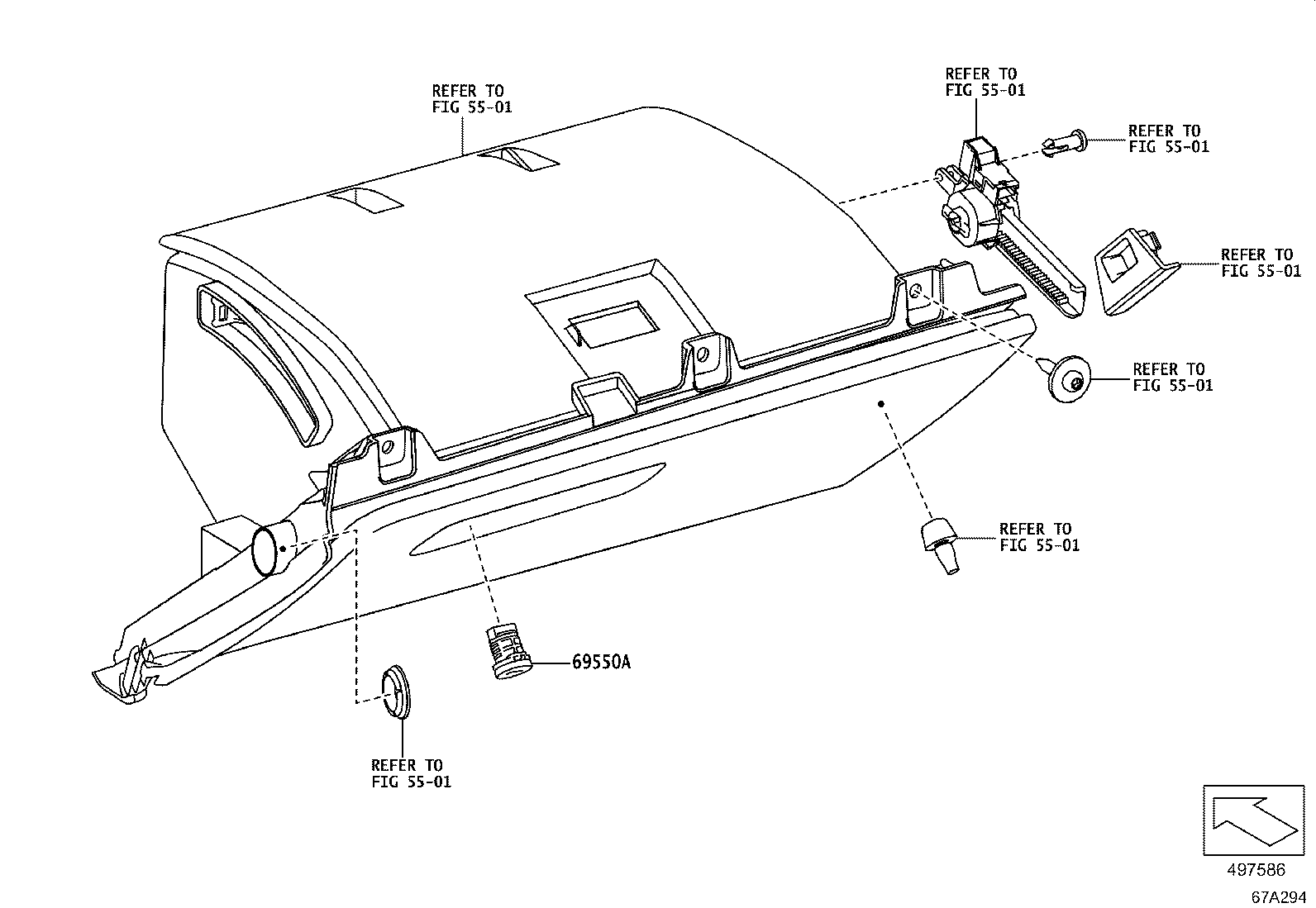 REFER TO
FIG 55-01

REFER TO
FIG 55-01

REFER TO
FIG 55-01

REFER TO
FIG 55-01

REFER TO
FIG 55-01

REFER TO
FIG 55-01

69550A

REFER TO
FIG 55-01

497586

67A294