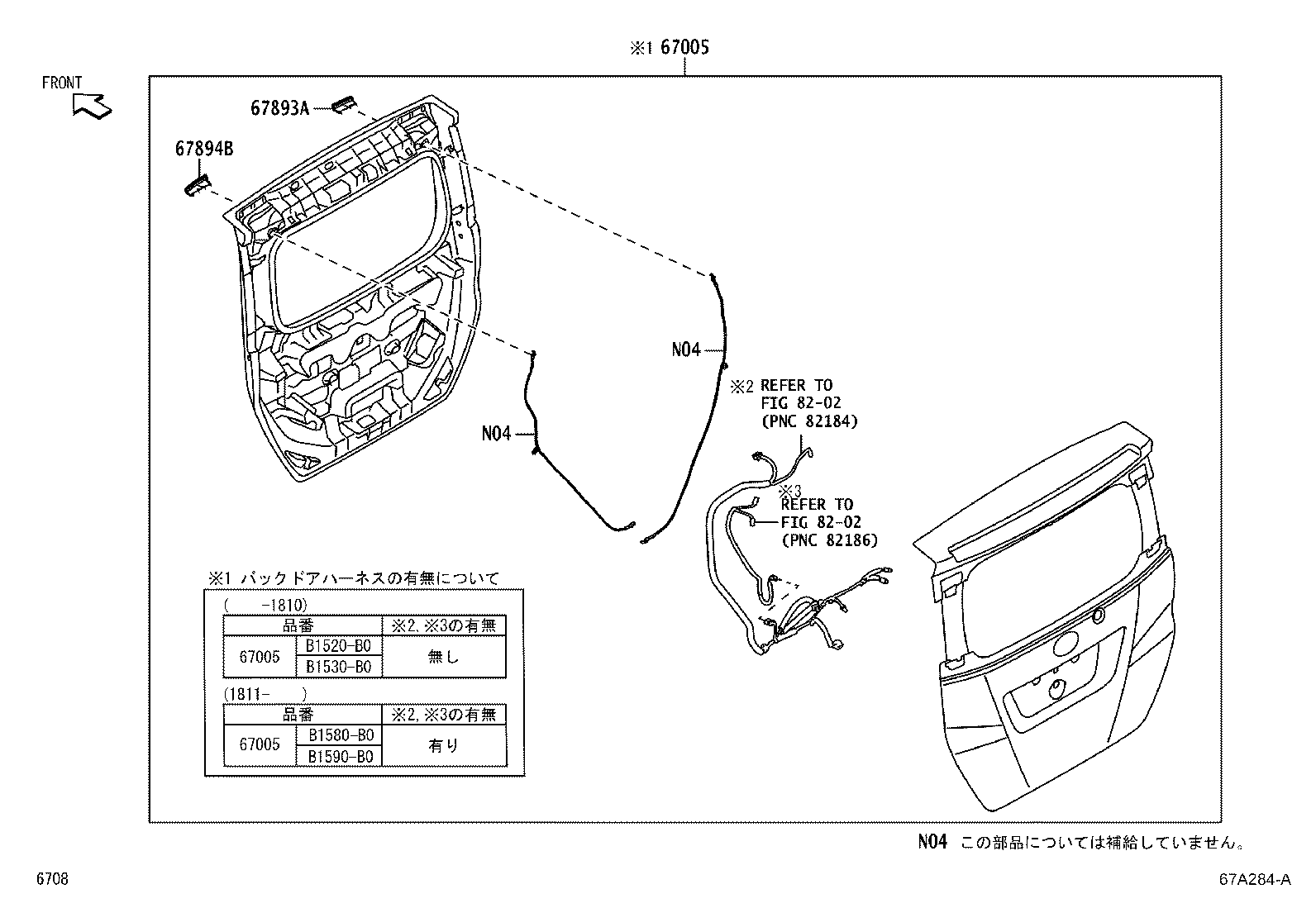 ※1 67005

FRONT

67893A

67894B

N04

N04

※2 REFER TO FIG 82-02 (PNC 82184)

※3 REFER TO FIG 82-02 (PNC 82186)

※1 バックドアハーネスの有無について

( -1810)

| 品番 | | ※2, ※3の有無 |
|---|---|---|
| 67005 | B1520-B0 | 無し |
| | B1530-B0 | |

(1811- )

| 品番 | | ※2, ※3の有無 |
|---|---|---|
| 67005 | B1580-B0 | 有り |
| | B1590-B0 | |

N04 この部品については補給していません。

6708

67A284-A