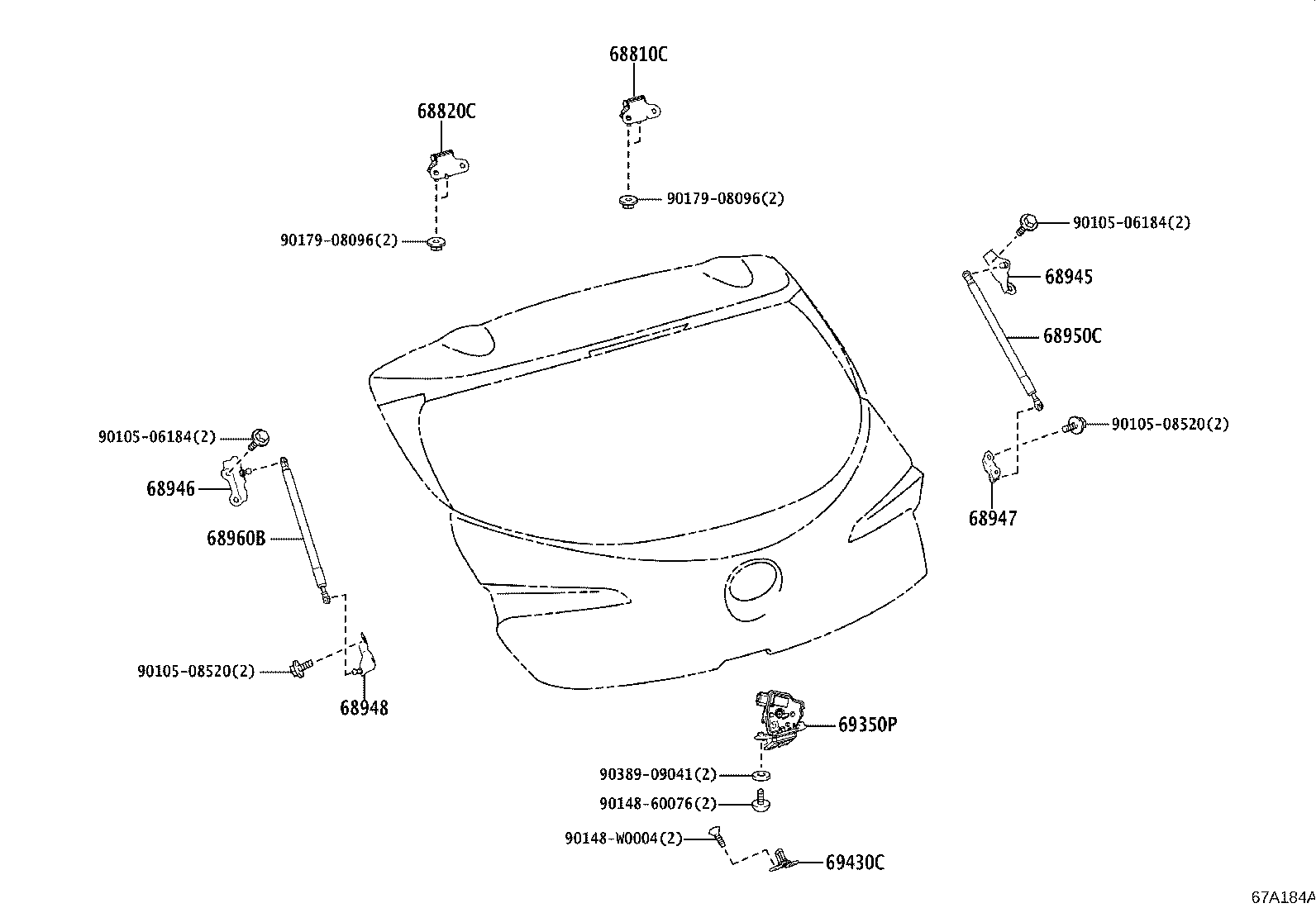 68810C

68820C

90179-08096(2)

90179-08096(2)

90105-06184(2)

68945

68950C

90105-08520(2)

68947

90105-06184(2)

68946

68960B

90105-08520(2)

68948

69350P

90389-09041(2)

90148-60076(2)

90148-W0004(2)

69430C

67A184A