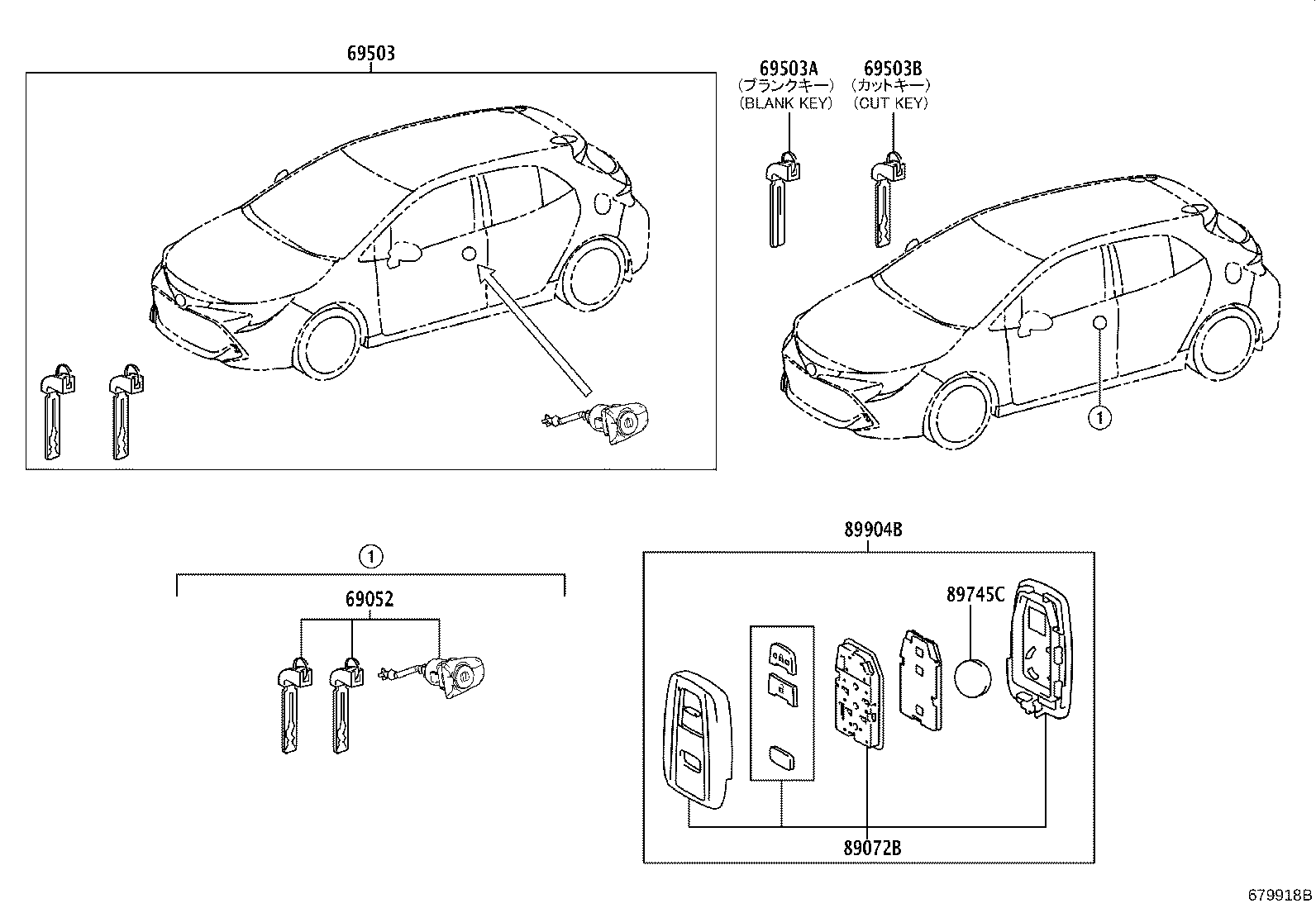 69503

69503A
(ブランクキー)
(BLANK KEY)

69503B
(カットキー)
(CUT KEY)

1

1

69052

89904B

89745C

89072B

679918B