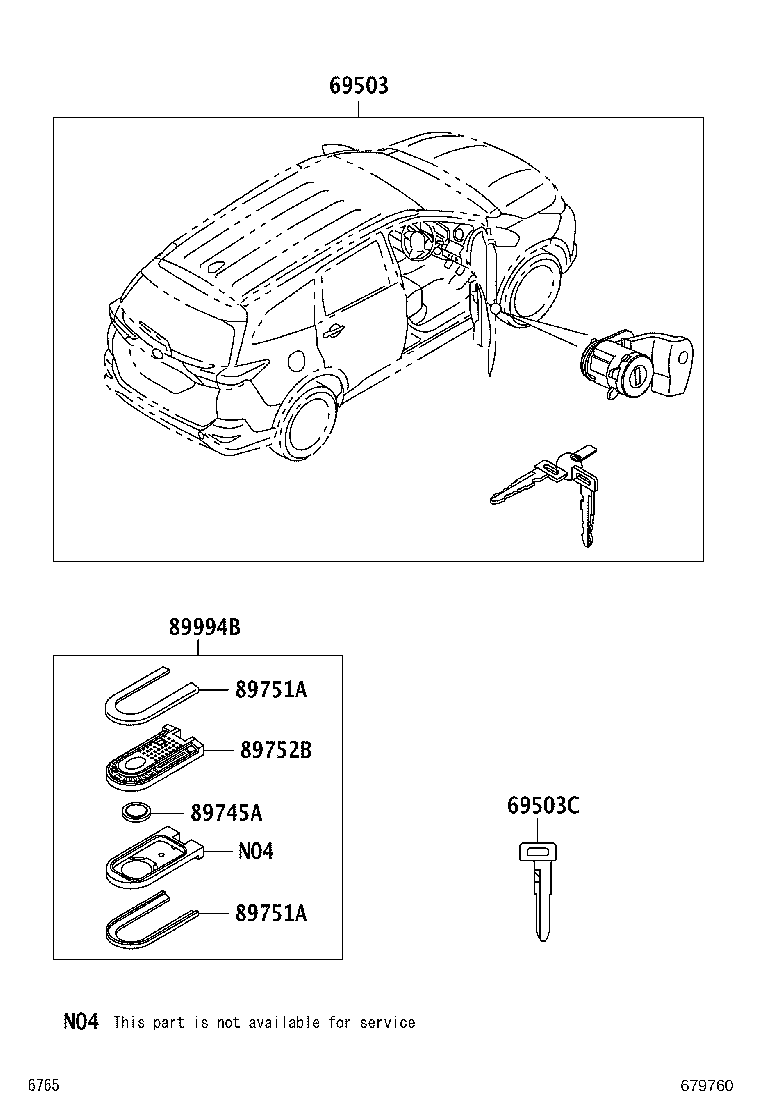 69503

89994B

89751A

89752B

89745A

N04

89751A

69503C

N04 This part is not available for service

6765

679760