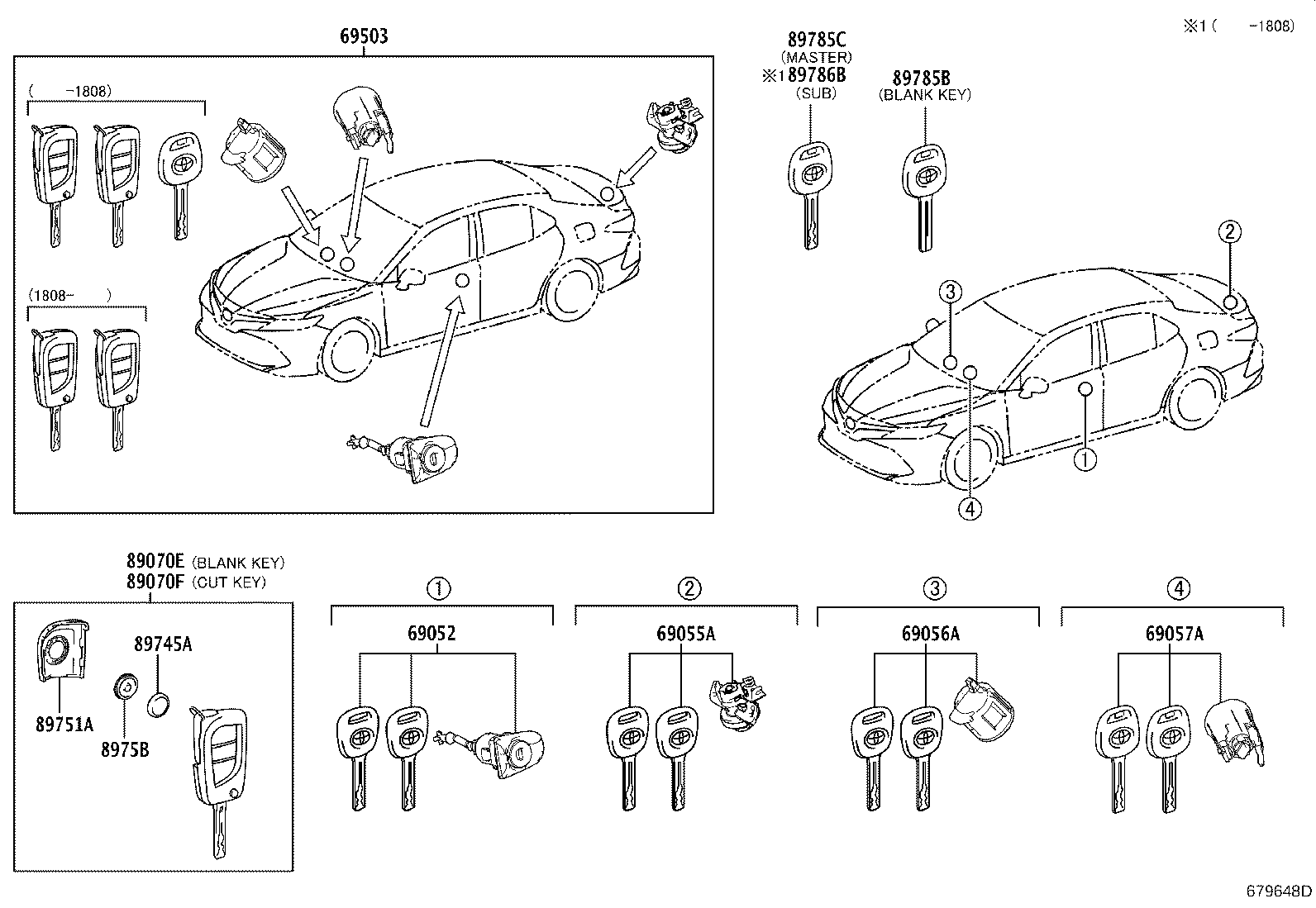 ※1 (　　-1808)

69503

(　　-1808)

(1808-　　)

89785C
(MASTER)
※1 89786B
(SUB)

89785B
(BLANK KEY)

②

③

①

④

89070E (BLANK KEY)
89070F (CUT KEY)

89745A

89751A

8975B

①
69052

②
69055A

③
69056A

④
69057A

679648D